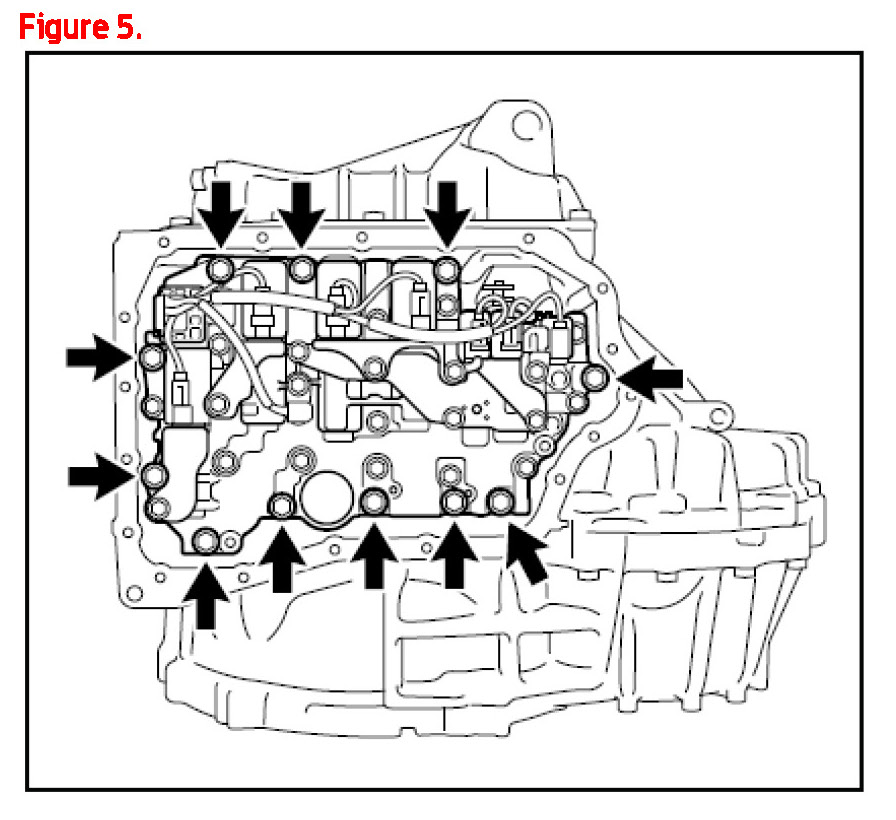 Figure 5.