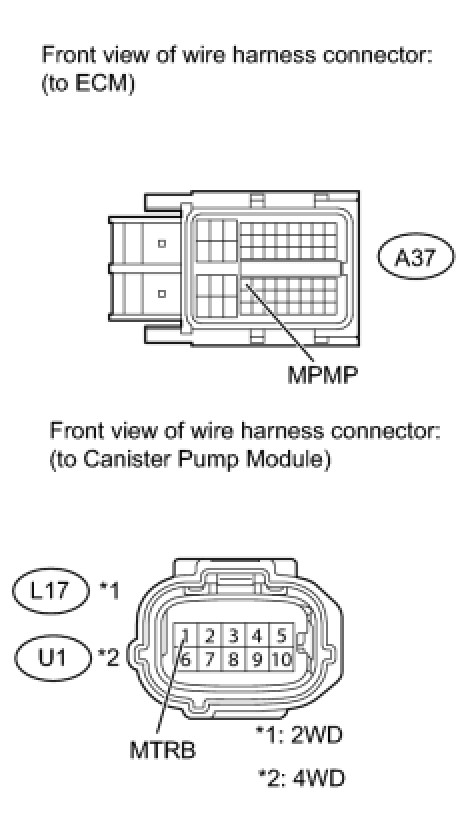 Front view of wire harness connector:
(to ECM)

A37

MPMP

Front view of wire harness connector:
(to Canister Pump Module)

L17 *1

U1 *2

1 2 3 4 5
6 7 8 9 10

MTRB

*1: 2WD

*2: 4WD