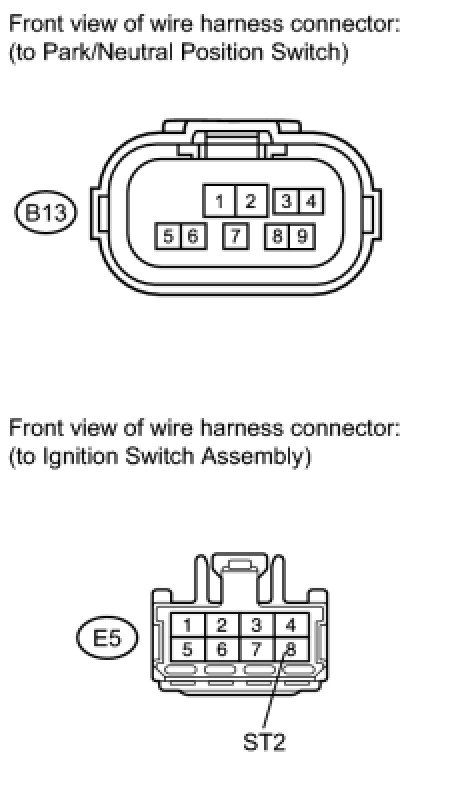 Front view of wire harness connector:
(to Park/Neutral Position Switch)

B13

1 2 3 4
5 6 7 8 9

Front view of wire harness connector:
(to Ignition Switch Assembly)

E5

1 2 3 4
5 6 7 8

ST2