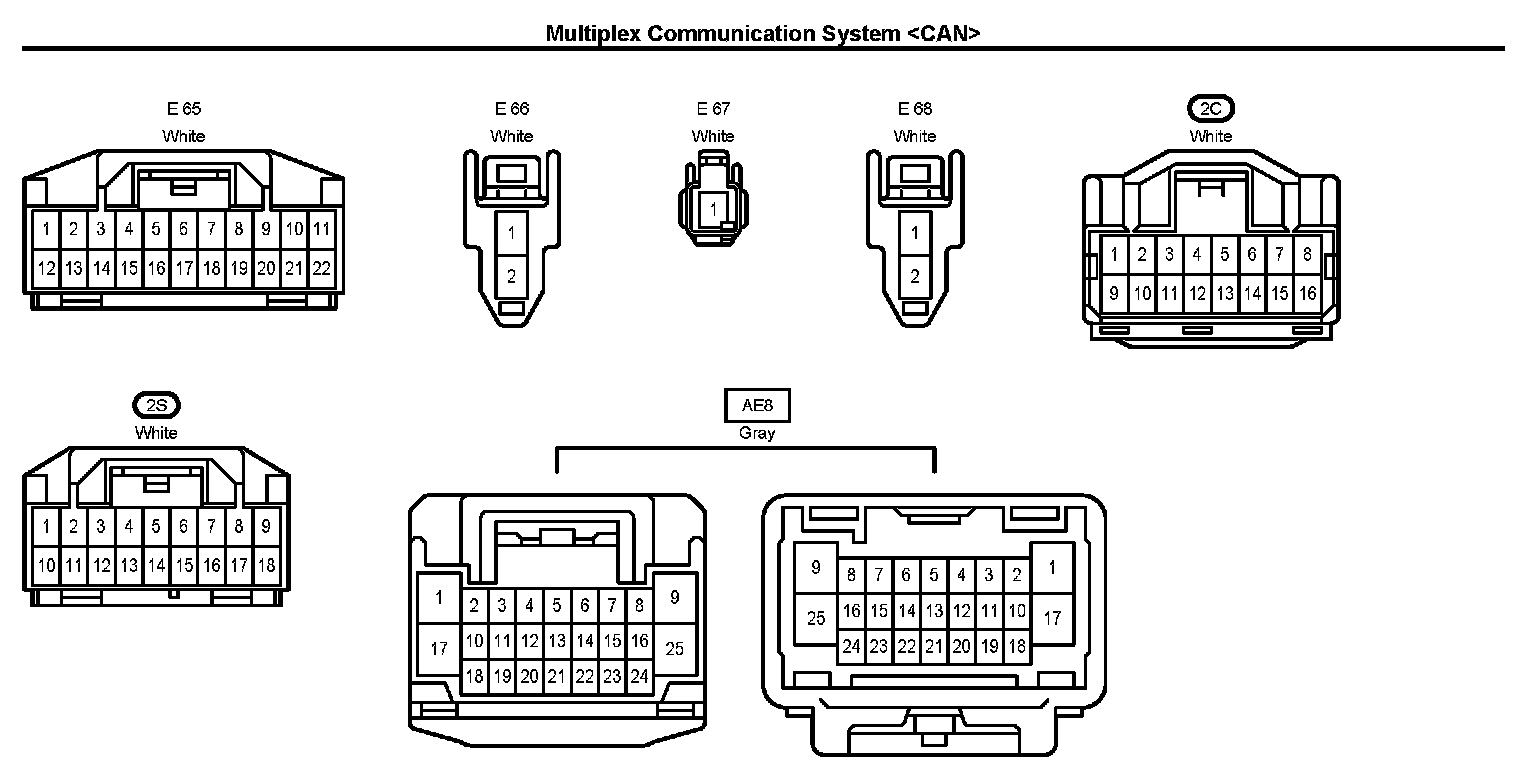 Multiplex Communication System <CAN>

E 65
White

1 2 3 4 5 6 7 8 9 10 11
12 13 14 15 16 17 18 19 20 21 22

E 66
White

1
2

E 67
White

1

E 68
White

1
2

2C
White

1 2 3 4 5 6 7 8
9 10 11 12 13 14 15 16

2S
White

1 2 3 4 5 6 7 8 9
10 11 12 13 14 15 16 17 18

AE8
Gray

1 2 3 4 5 6 7 8 9
17 10 11 12 13 14 15 16 25
18 19 20 21 22 23 24

9 8 7 6 5 4 3 2 1
25 16 15 14 13 12 11 10 17
24 23 22 21 20 19 18