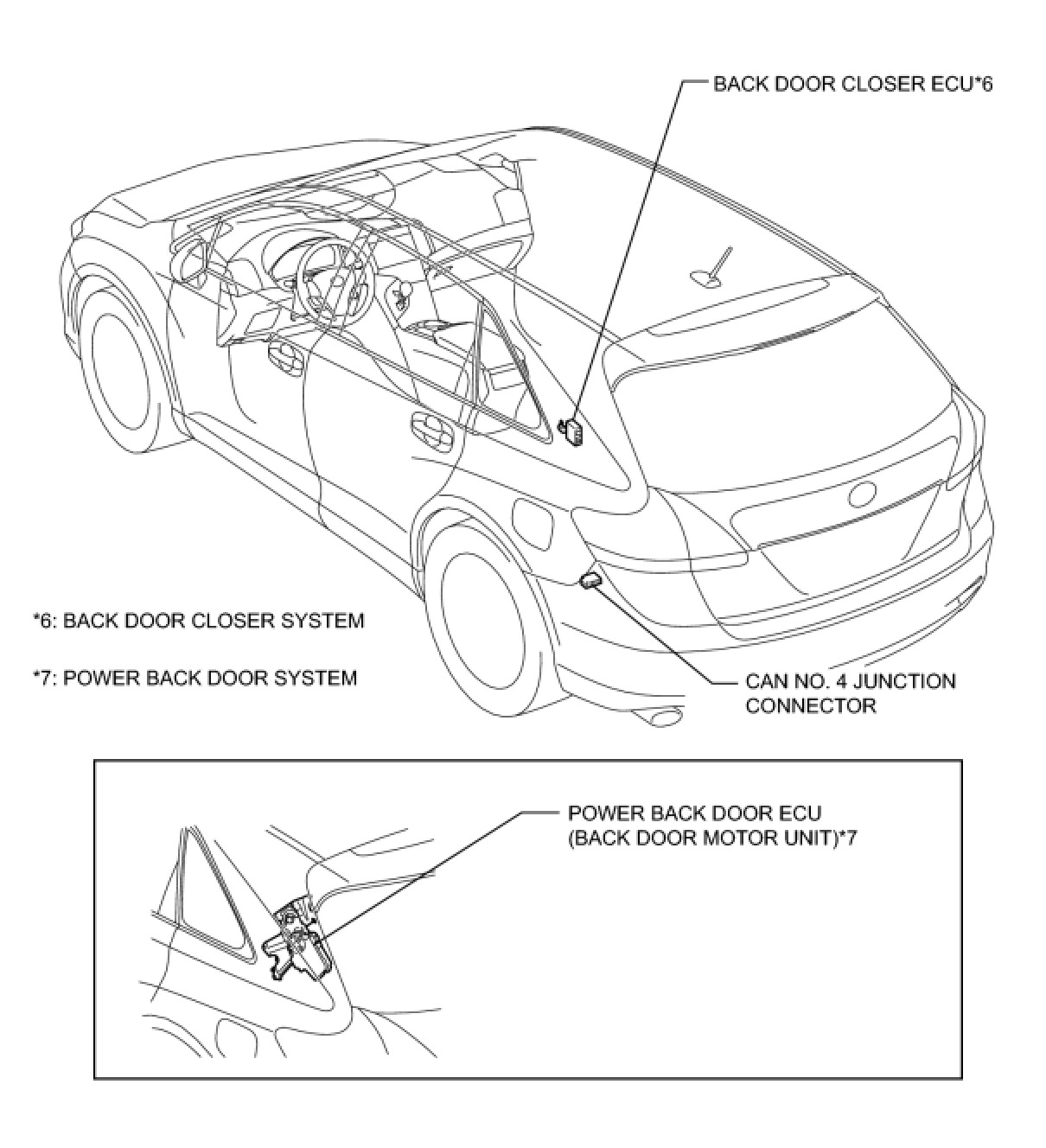 BACK DOOR CLOSER ECU*6

*6: BACK DOOR CLOSER SYSTEM

*7: POWER BACK DOOR SYSTEM

CAN NO. 4 JUNCTION CONNECTOR

POWER BACK DOOR ECU (BACK DOOR MOTOR UNIT)*7