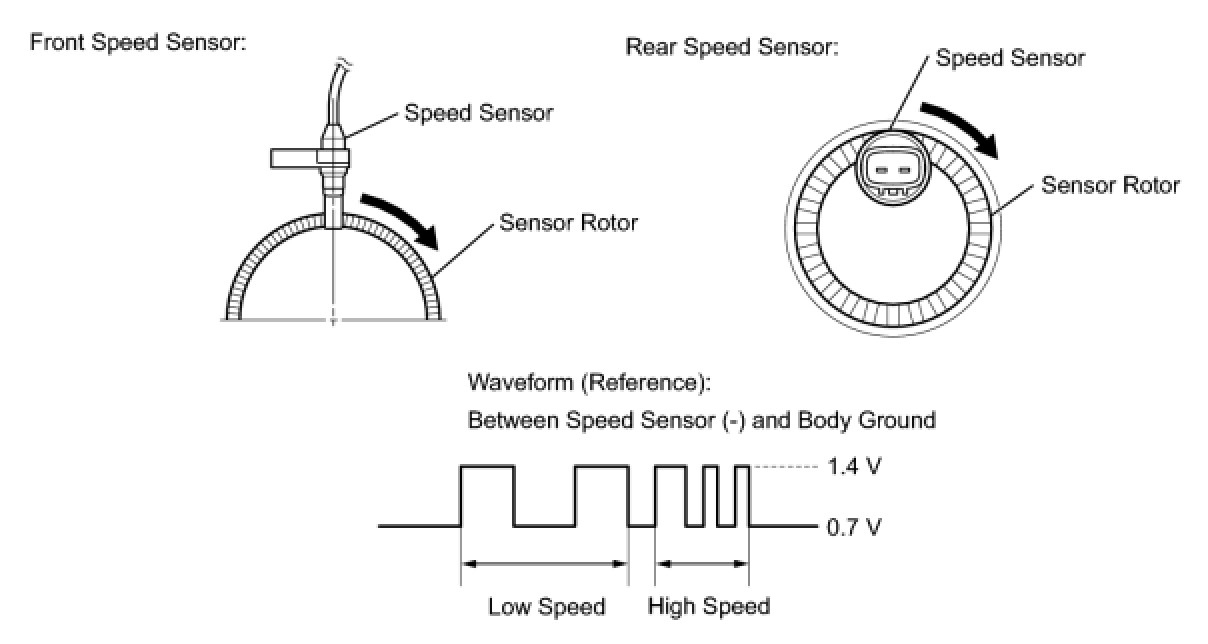 Front Speed Sensor:

Speed Sensor

Sensor Rotor

Rear Speed Sensor:

Speed Sensor

Sensor Rotor

Waveform (Reference):

Between Speed Sensor (-) and Body Ground

1.4 V

0.7 V

Low Speed

High Speed