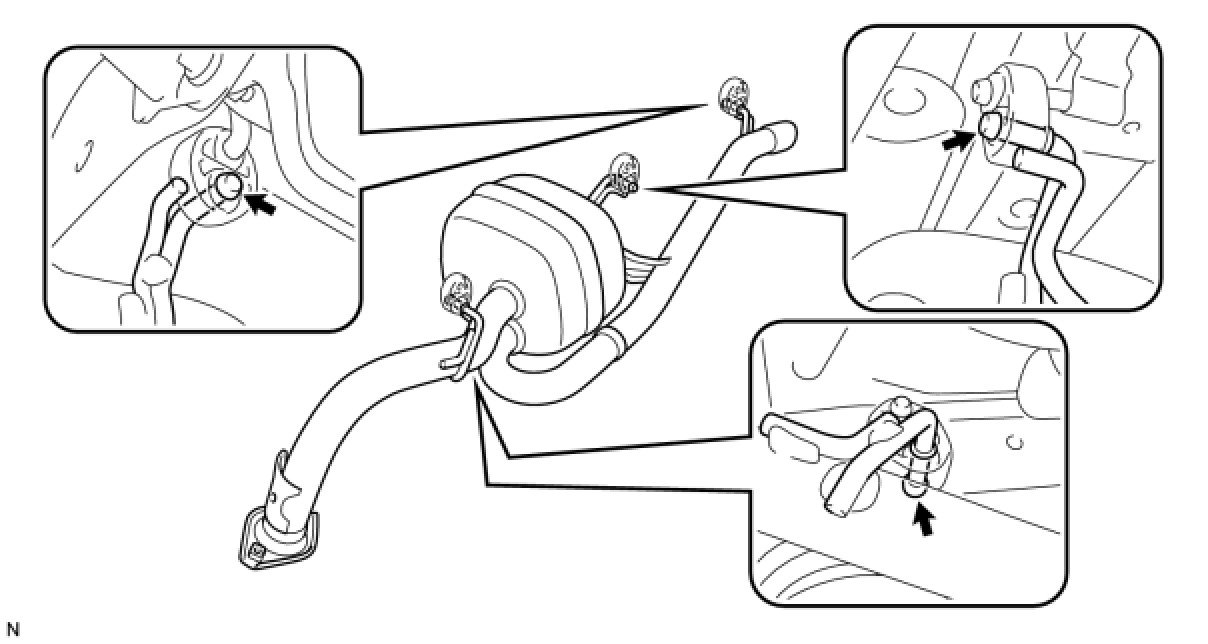 N