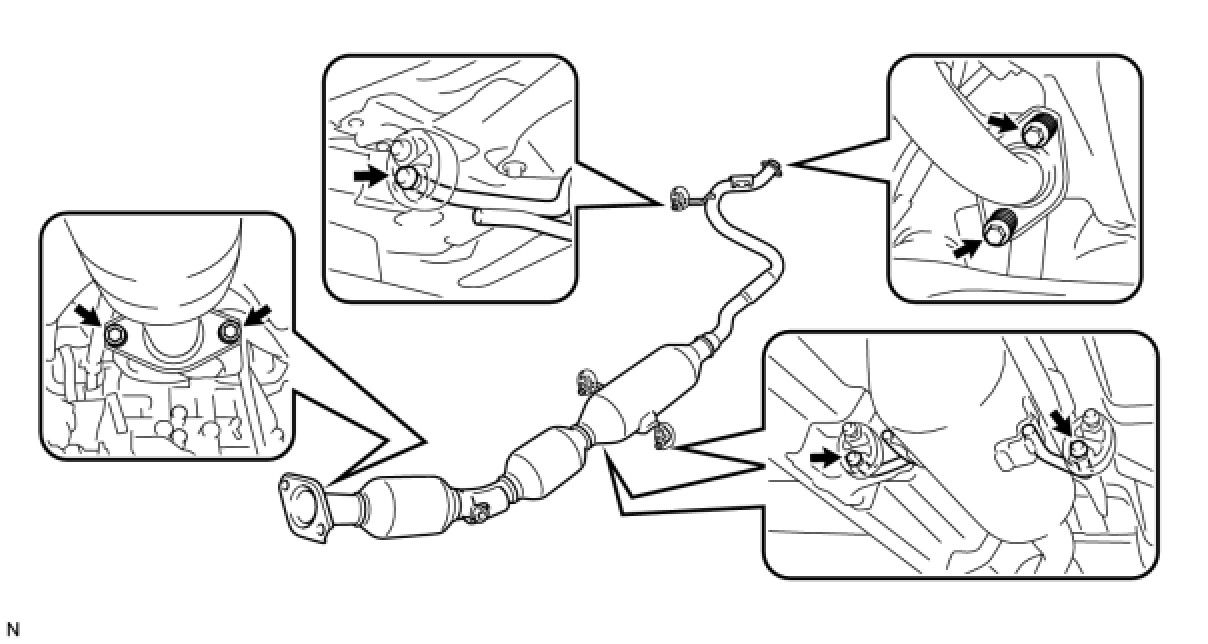 N