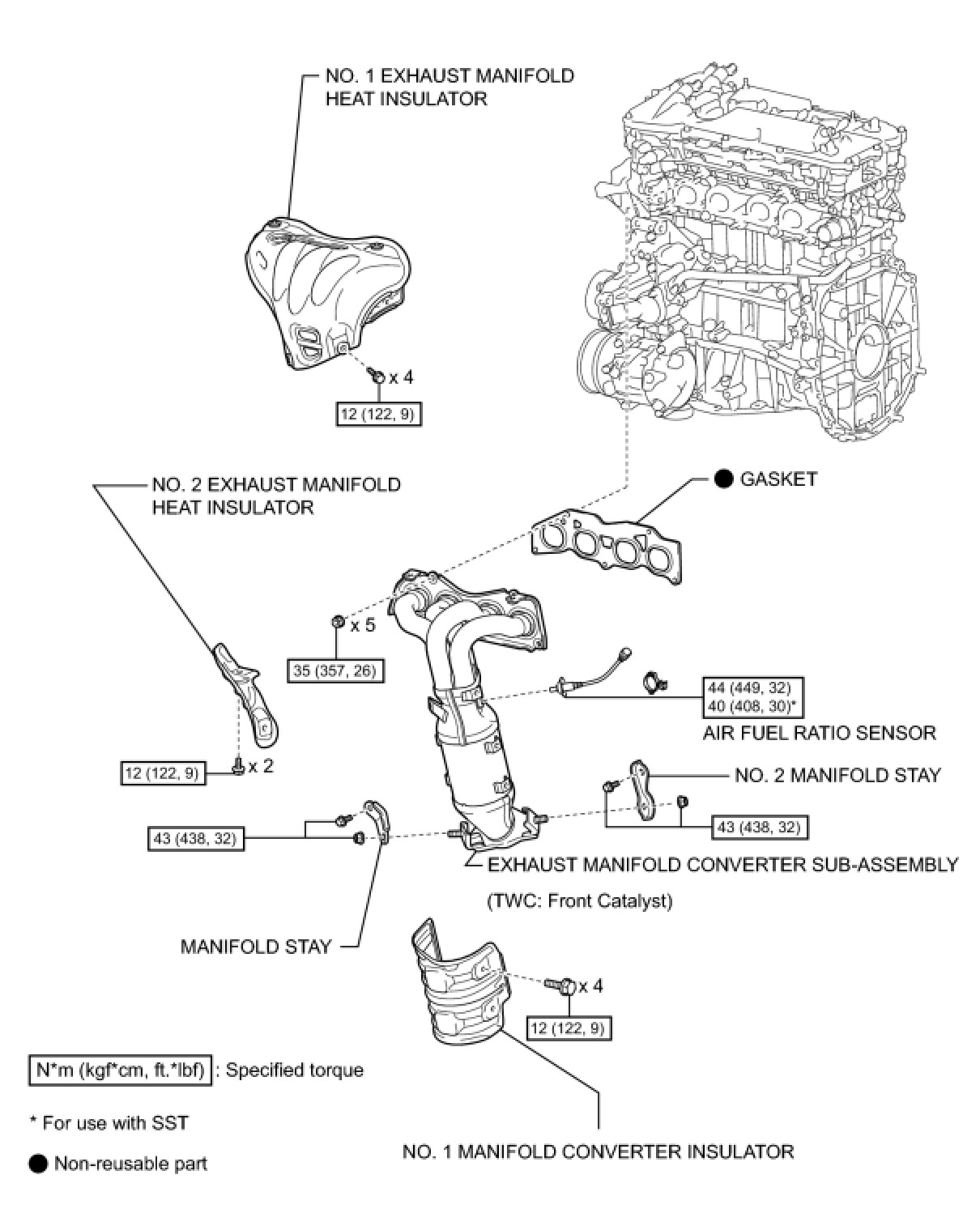 NO. 1 EXHAUST MANIFOLD HEAT INSULATOR

x 4

12 (122, 9)

NO. 2 EXHAUST MANIFOLD HEAT INSULATOR

● GASKET

x 5

35 (357, 26)

44 (449, 32)
40 (408, 30)*

AIR FUEL RATIO SENSOR

12 (122, 9)

x 2

NO. 2 MANIFOLD STAY

43 (438, 32)

43 (438, 32)

EXHAUST MANIFOLD CONVERTER SUB-ASSEMBLY

(TWC: Front Catalyst)

MANIFOLD STAY

x 4

12 (122, 9)

N*m (kgf*cm, ft.*lbf) : Specified torque

* For use with SST

● Non-reusable part

NO. 1 MANIFOLD CONVERTER INSULATOR