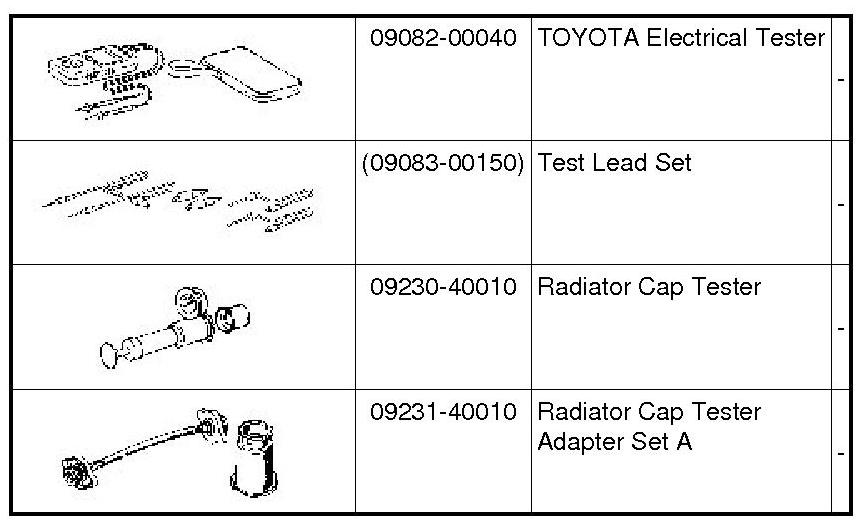 |  | 09082-00040 | TOYOTA Electrical Tester | - |
|---|---|---|---|
|  | (09083-00150) | Test Lead Set | - |
|  | 09230-40010 | Radiator Cap Tester | - |
|  | 09231-40010 | Radiator Cap Tester Adapter Set A | - |