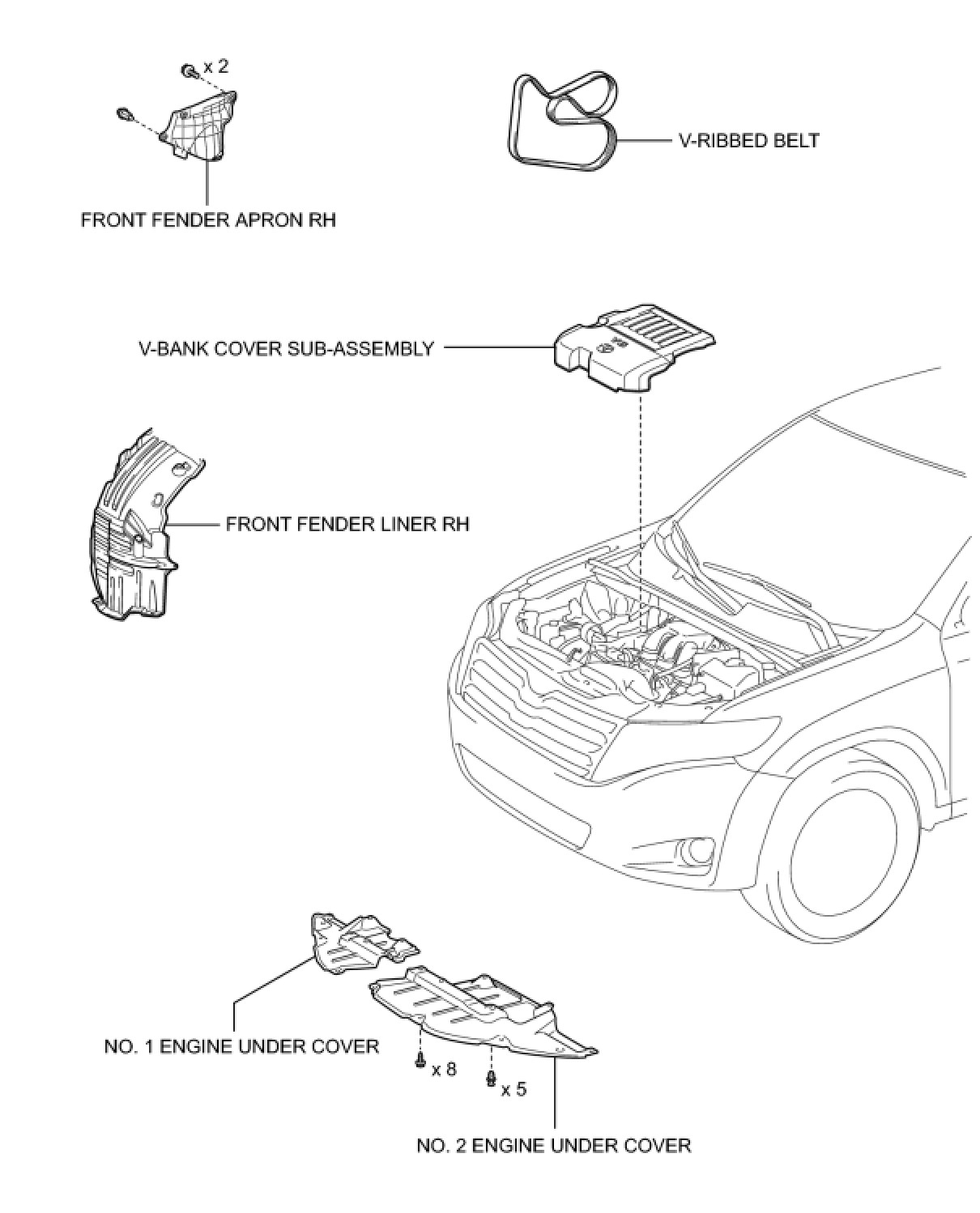 x 2

V-RIBBED BELT

FRONT FENDER APRON RH

V-BANK COVER SUB-ASSEMBLY

FRONT FENDER LINER RH

NO. 1 ENGINE UNDER COVER

x 8

x 5

NO. 2 ENGINE UNDER COVER