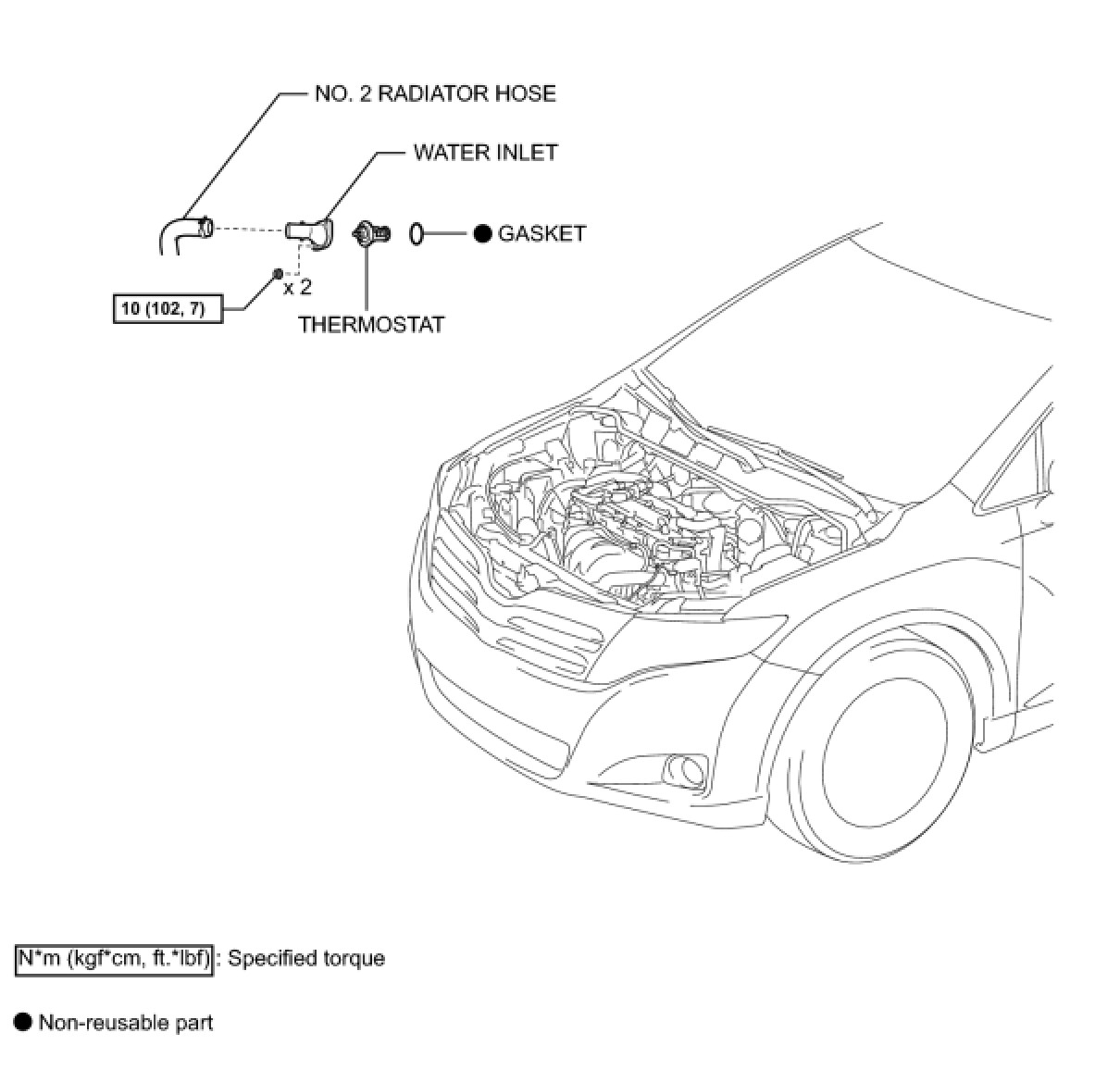 NO. 2 RADIATOR HOSE

WATER INLET

● GASKET

x 2

10 (102, 7)

THERMOSTAT

N*m (kgf*cm, ft.*lbf) : Specified torque

● Non-reusable part