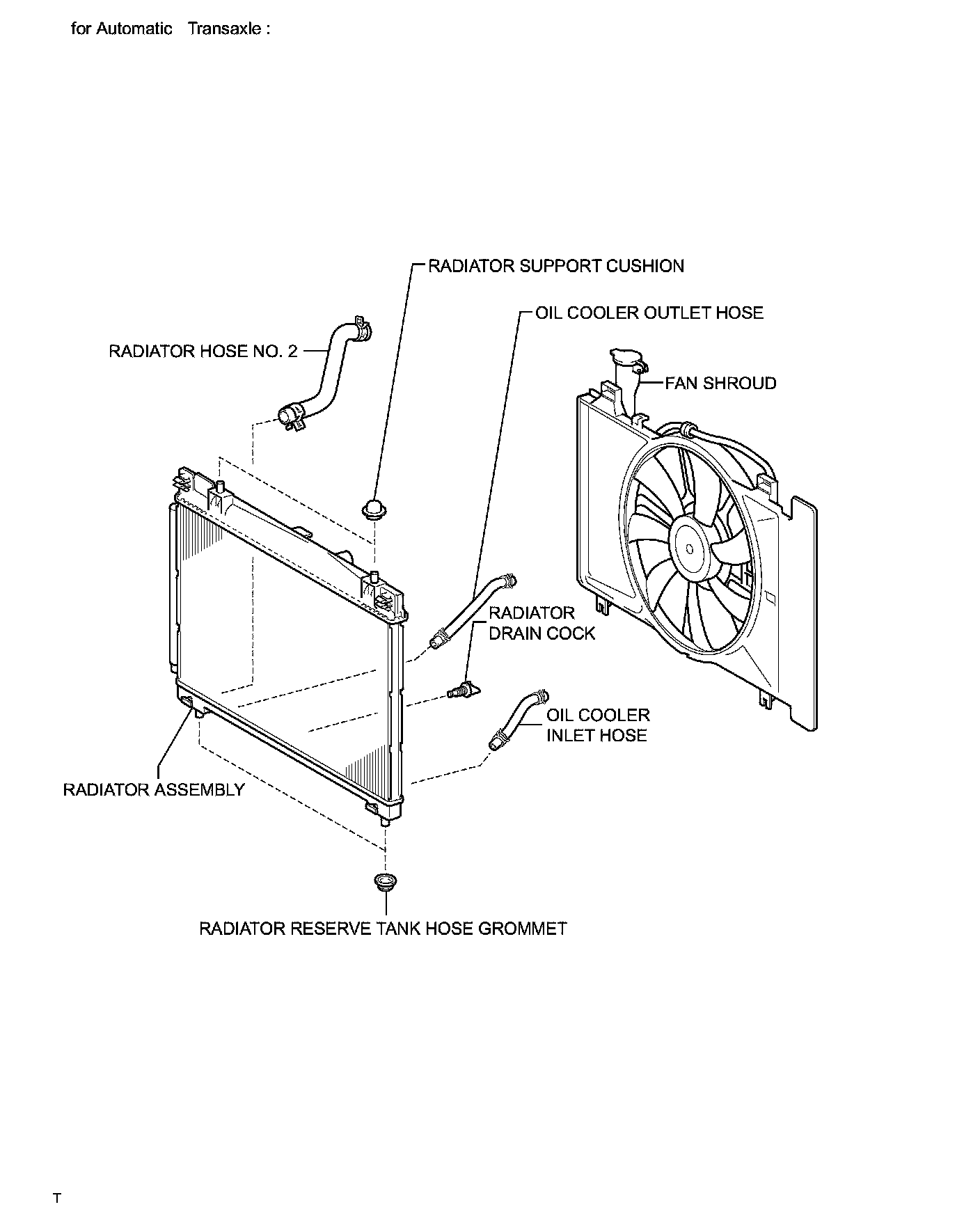 for Automatic Transaxle :

RADIATOR SUPPORT CUSHION

OIL COOLER OUTLET HOSE

RADIATOR HOSE NO. 2

FAN SHROUD

RADIATOR DRAIN COCK

OIL COOLER INLET HOSE

RADIATOR ASSEMBLY

RADIATOR RESERVE TANK HOSE GROMMET

T