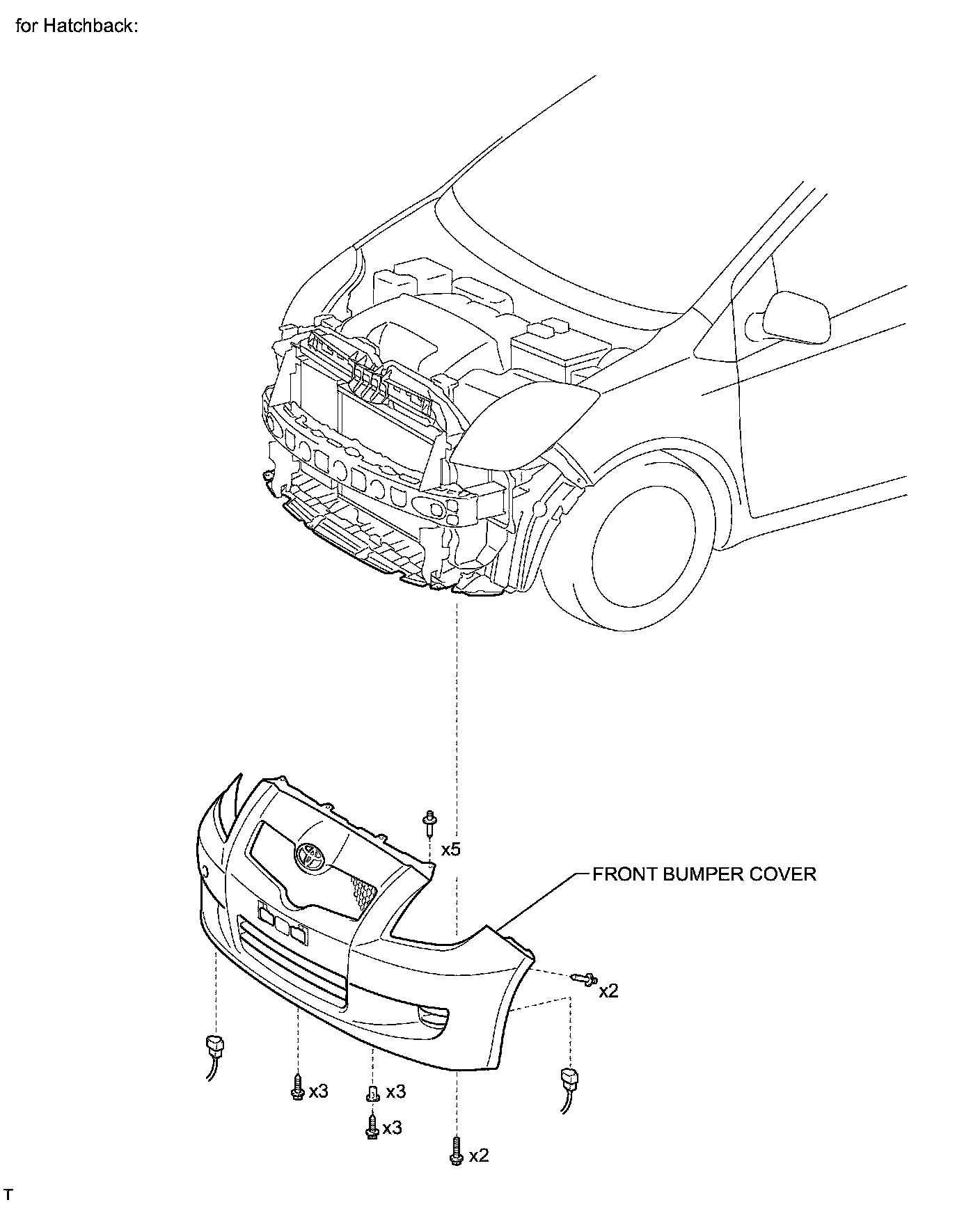 for Hatchback:

x5

FRONT BUMPER COVER

x2

x3

x3

x3

x2

T