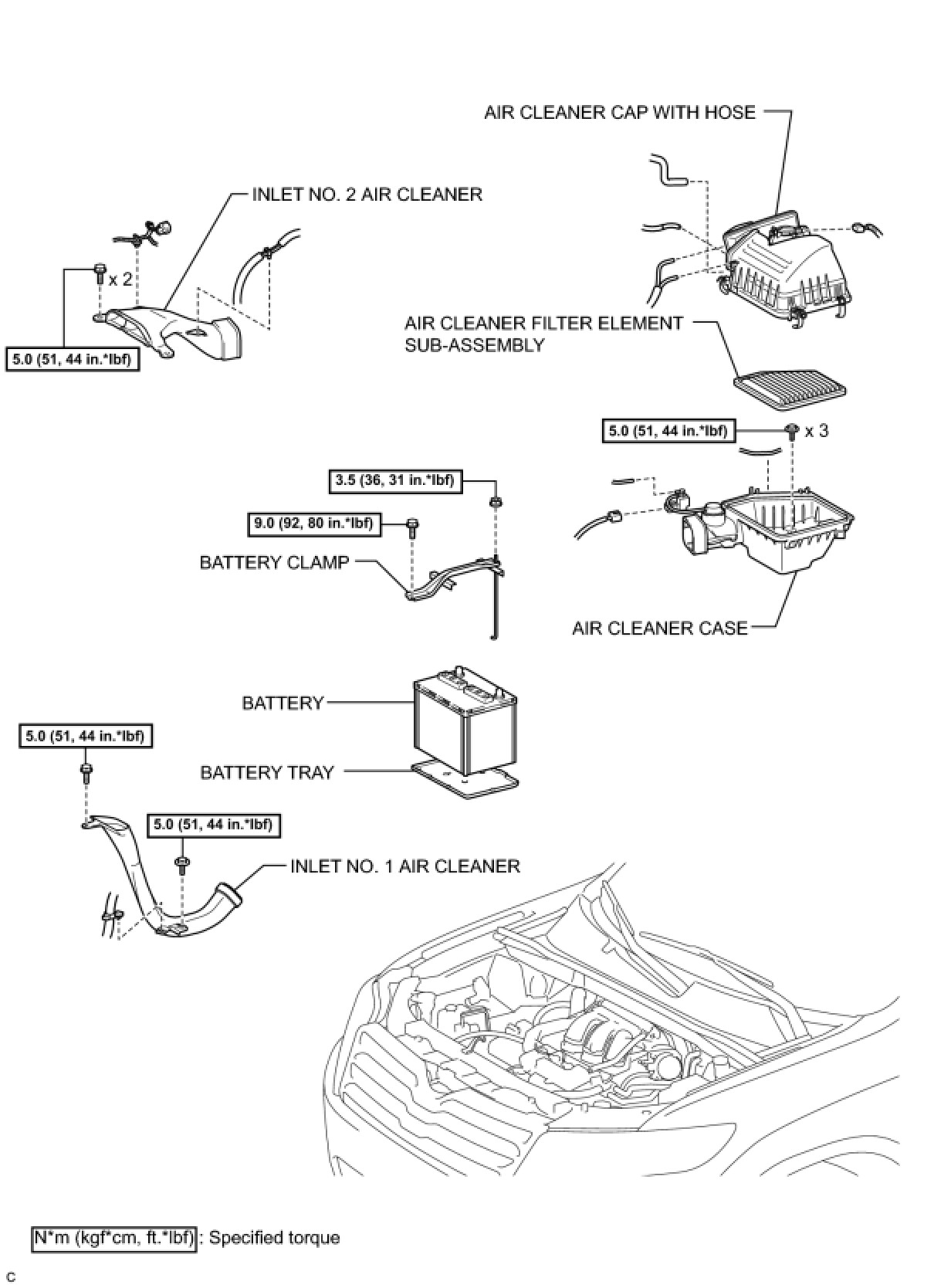 AIR CLEANER CAP WITH HOSE

INLET NO. 2 AIR CLEANER

x 2

5.0 (51, 44 in.*lbf)

AIR CLEANER FILTER ELEMENT SUB-ASSEMBLY

5.0 (51, 44 in.*lbf)

x 3

3.5 (36, 31 in.*lbf)

9.0 (92, 80 in.*lbf)

BATTERY CLAMP

AIR CLEANER CASE

BATTERY

5.0 (51, 44 in.*lbf)

BATTERY TRAY

5.0 (51, 44 in.*lbf)

INLET NO. 1 AIR CLEANER

N*m (kgf*cm, ft.*lbf) : Specified torque

C