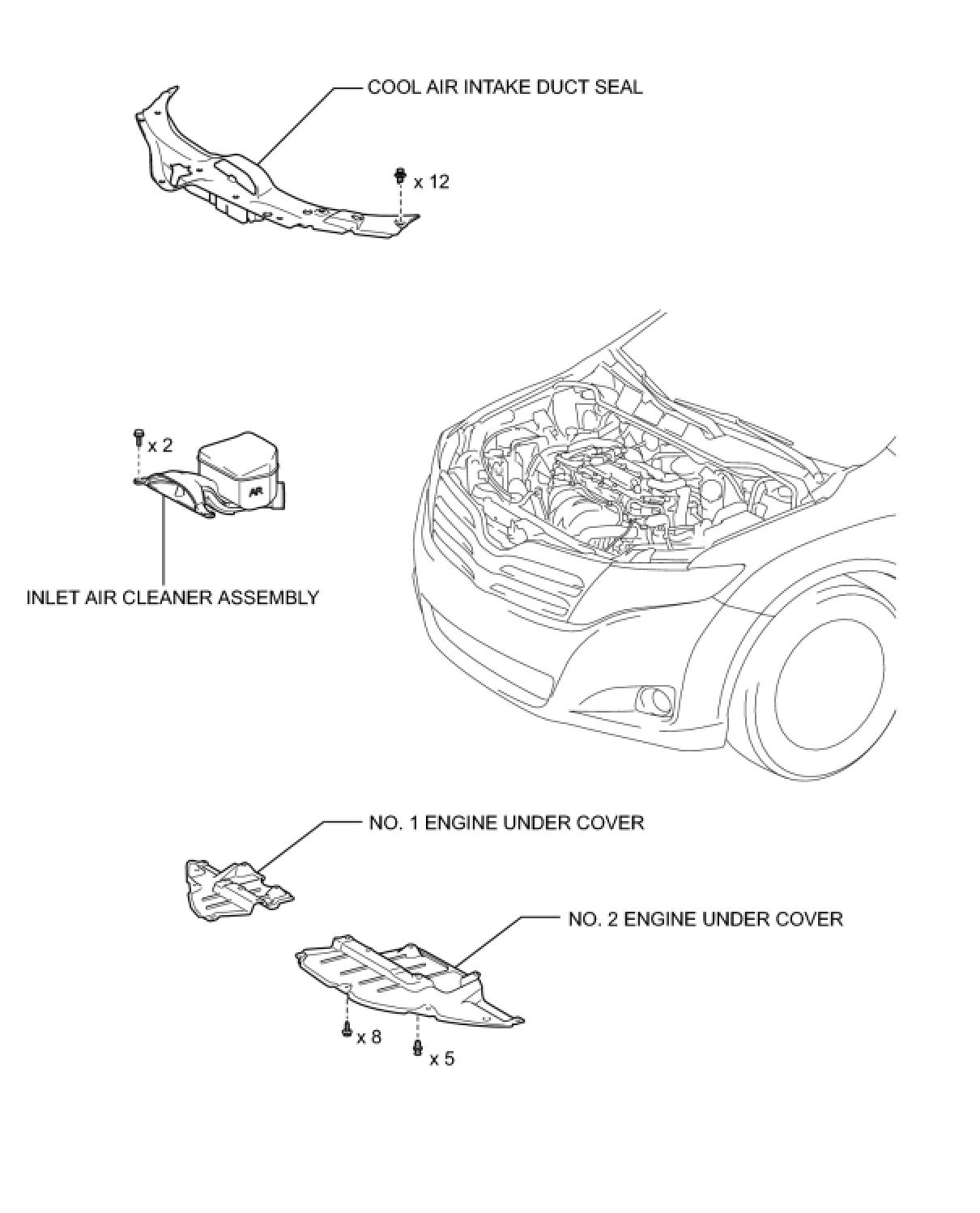 COOL AIR INTAKE DUCT SEAL

x 12

x 2

AIR

INLET AIR CLEANER ASSEMBLY

NO. 1 ENGINE UNDER COVER

NO. 2 ENGINE UNDER COVER

x 8

x 5