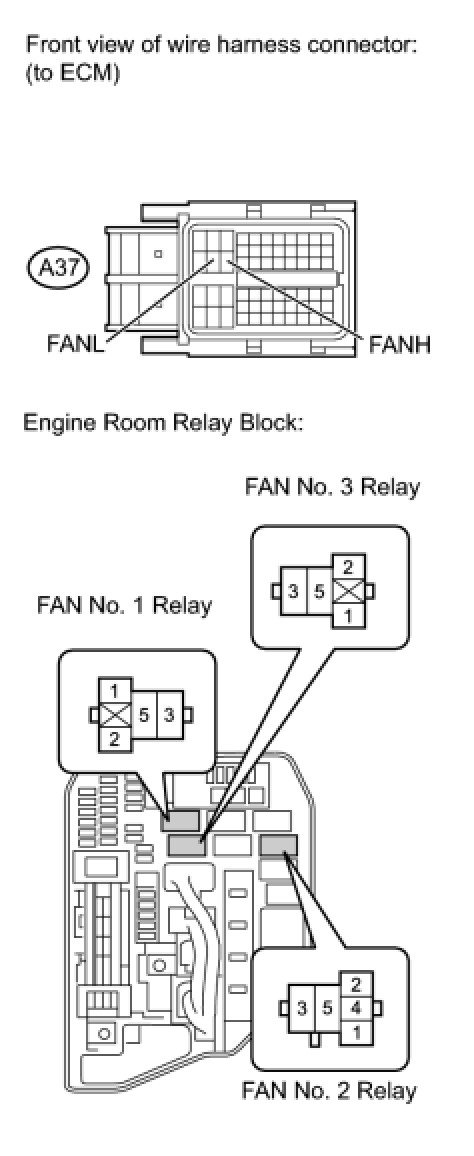 Front view of wire harness connector:
(to ECM)

A37

FANL

FANH

Engine Room Relay Block:

FAN No. 3 Relay

3 5 2 1

FAN No. 1 Relay

1 5 3 2

3 5 2 4 1

FAN No. 2 Relay