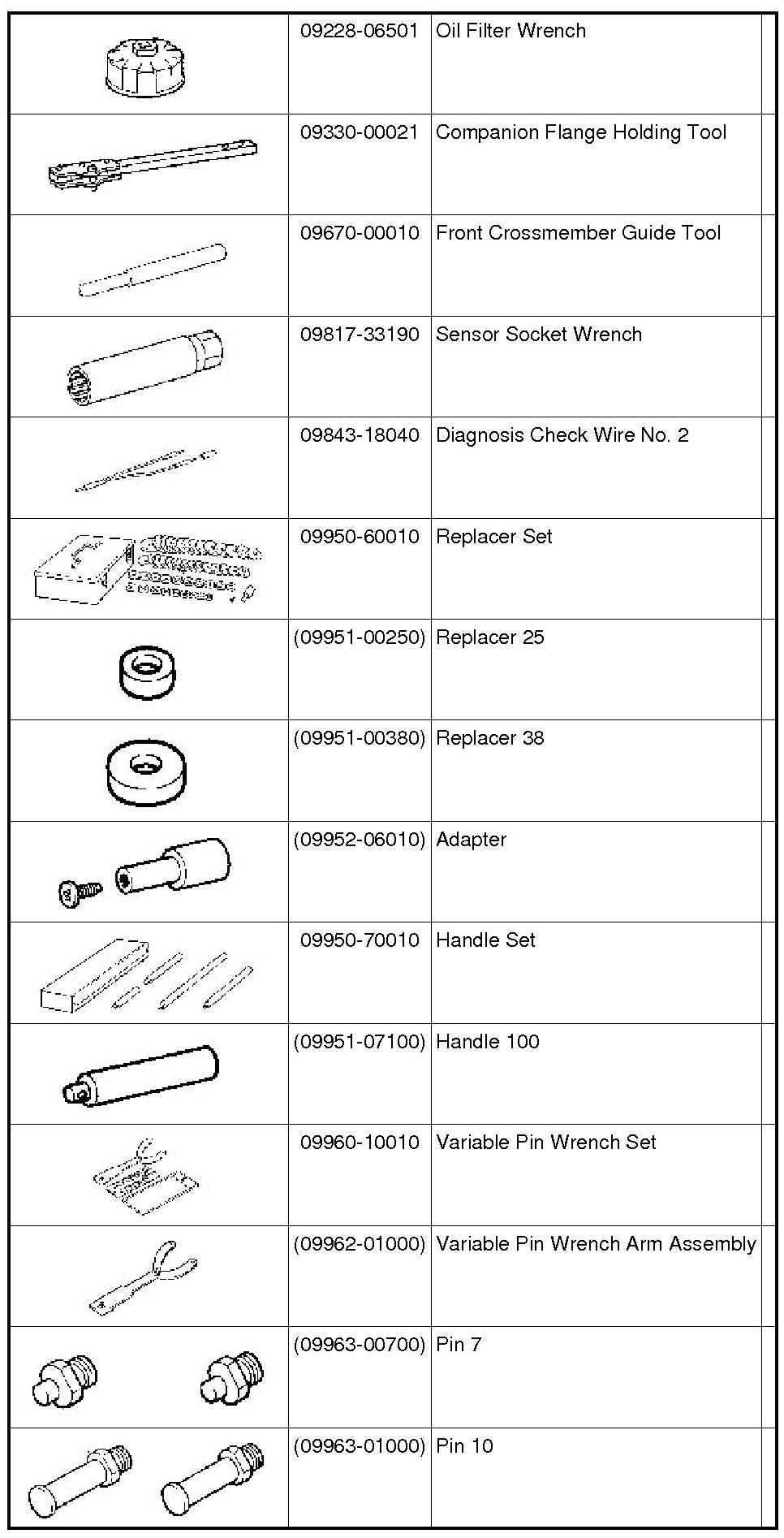 | | | | |
|---|---|---|---|
| | 09228-06501 | Oil Filter Wrench | |
| | 09330-00021 | Companion Flange Holding Tool | |
| | 09670-00010 | Front Crossmember Guide Tool | |
| | 09817-33190 | Sensor Socket Wrench | |
| | 09843-18040 | Diagnosis Check Wire No. 2 | |
| | 09950-60010 | Replacer Set | |
| | (09951-00250) | Replacer 25 | |
| | (09951-00380) | Replacer 38 | |
| | (09952-06010) | Adapter | |
| | 09950-70010 | Handle Set | |
| | (09951-07100) | Handle 100 | |
| | 09960-10010 | Variable Pin Wrench Set | |
| | (09962-01000) | Variable Pin Wrench Arm Assembly | |
| | (09963-00700) | Pin 7 | |
| | (09963-01000) | Pin 10 | |