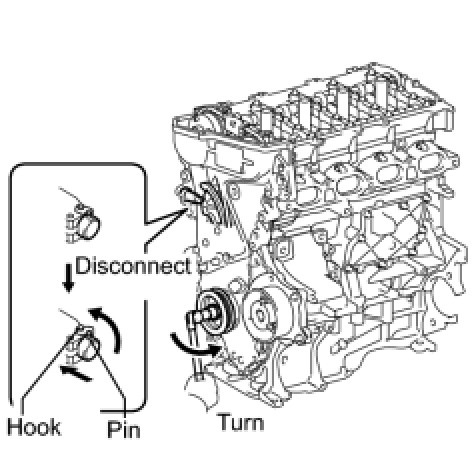 Disconnect

Hook

Pin

Turn