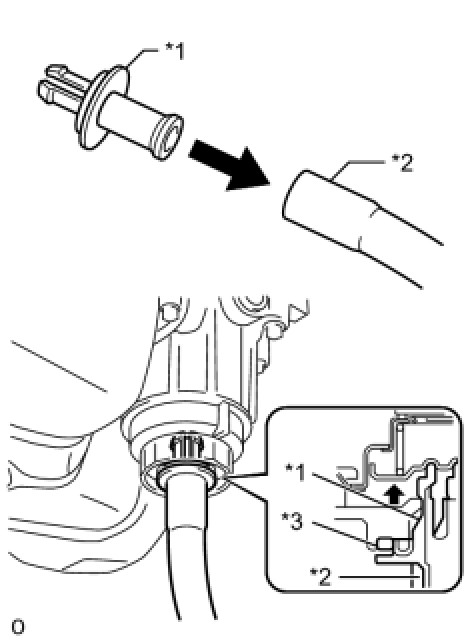 *1

*2

*1

*3

*2

O