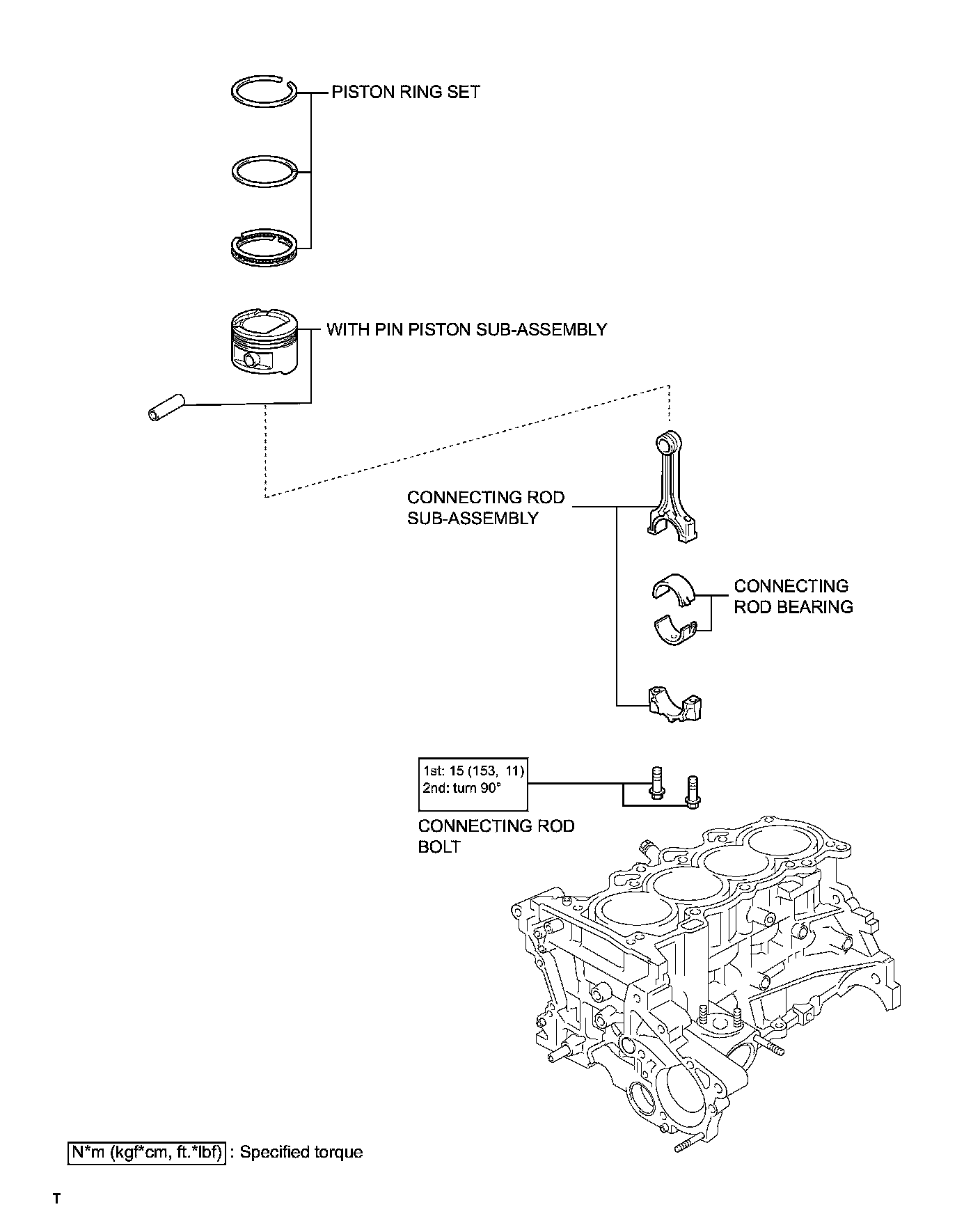 PISTON RING SET

WITH PIN PISTON SUB-ASSEMBLY

CONNECTING ROD SUB-ASSEMBLY

CONNECTING ROD BEARING

1st: 15 (153, 11)
2nd: turn 90°

CONNECTING ROD BOLT

N*m (kgf*cm, ft.*lbf) : Specified torque

T