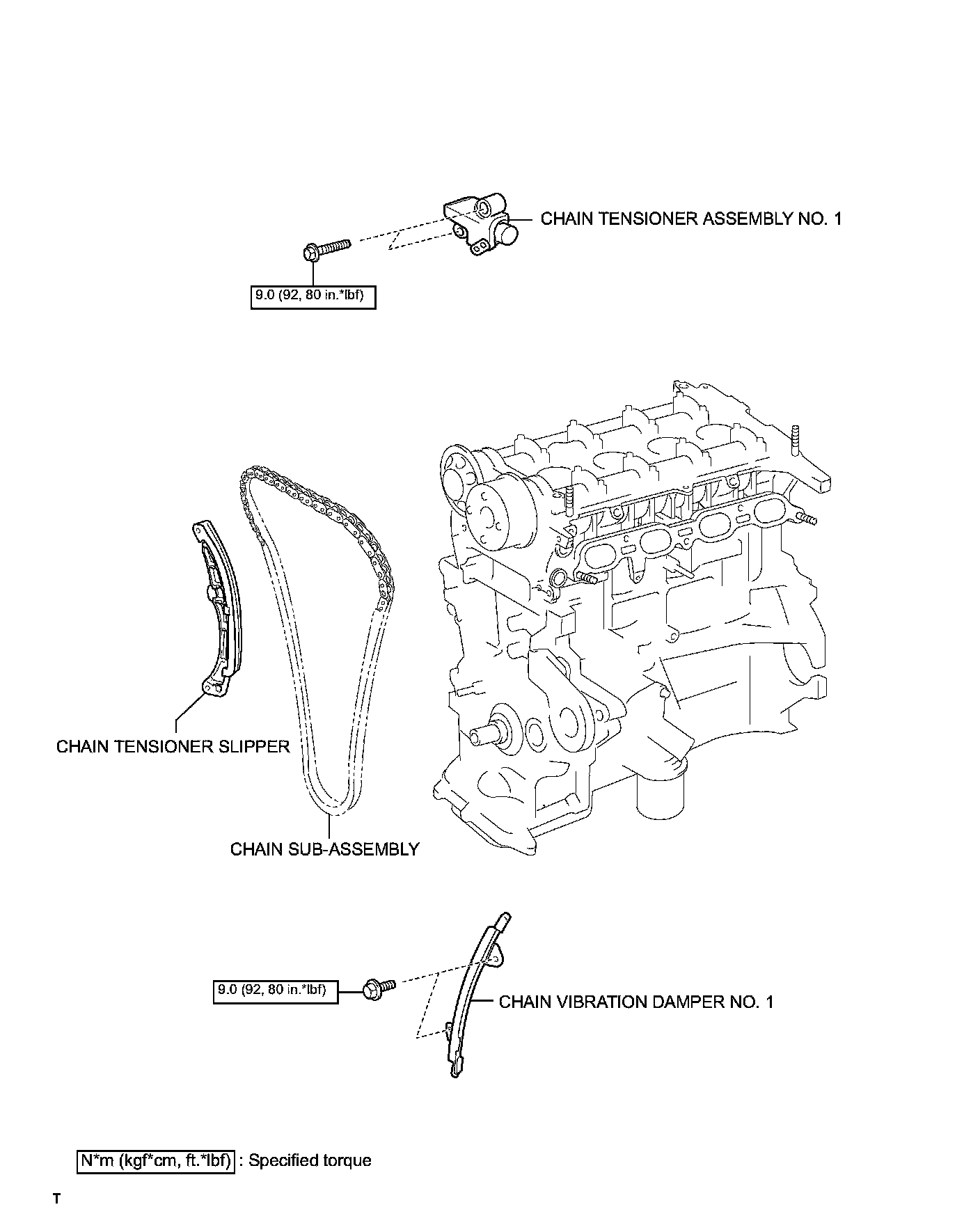 CHAIN TENSIONER ASSEMBLY NO. 1

9.0 (92, 80 in.*lbf)

CHAIN TENSIONER SLIPPER

CHAIN SUB-ASSEMBLY

9.0 (92, 80 in.*lbf)

CHAIN VIBRATION DAMPER NO. 1

N*m (kgf*cm, ft.*lbf) : Specified torque

T