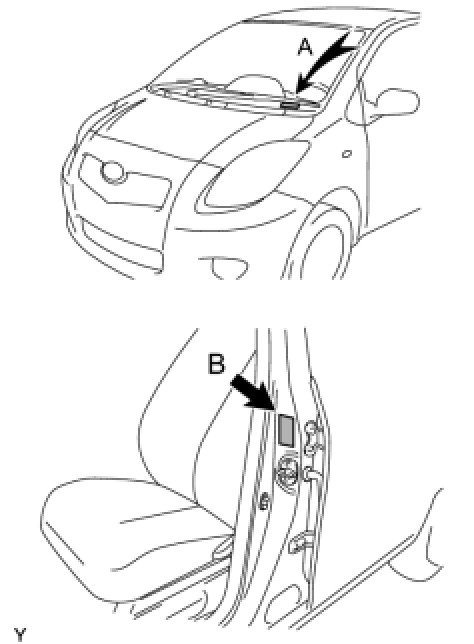 A

B

Y