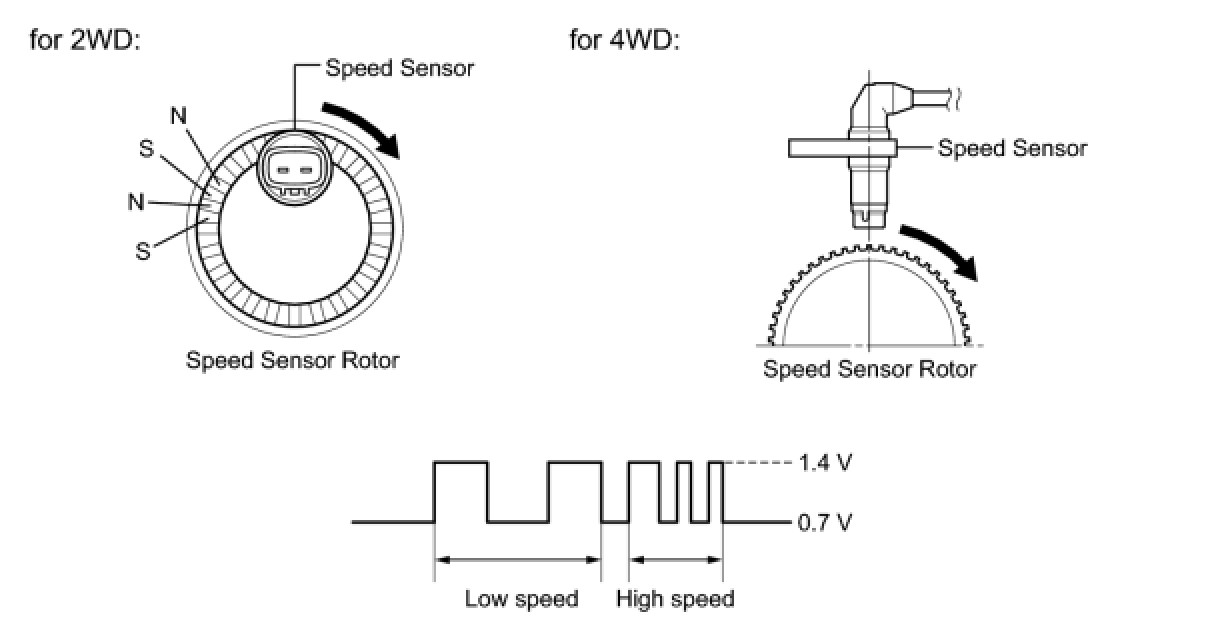 for 2WD:

Speed Sensor

N
S
N
S

Speed Sensor Rotor

for 4WD:

Speed Sensor

Speed Sensor Rotor

1.4 V
0.7 V

Low speed
High speed