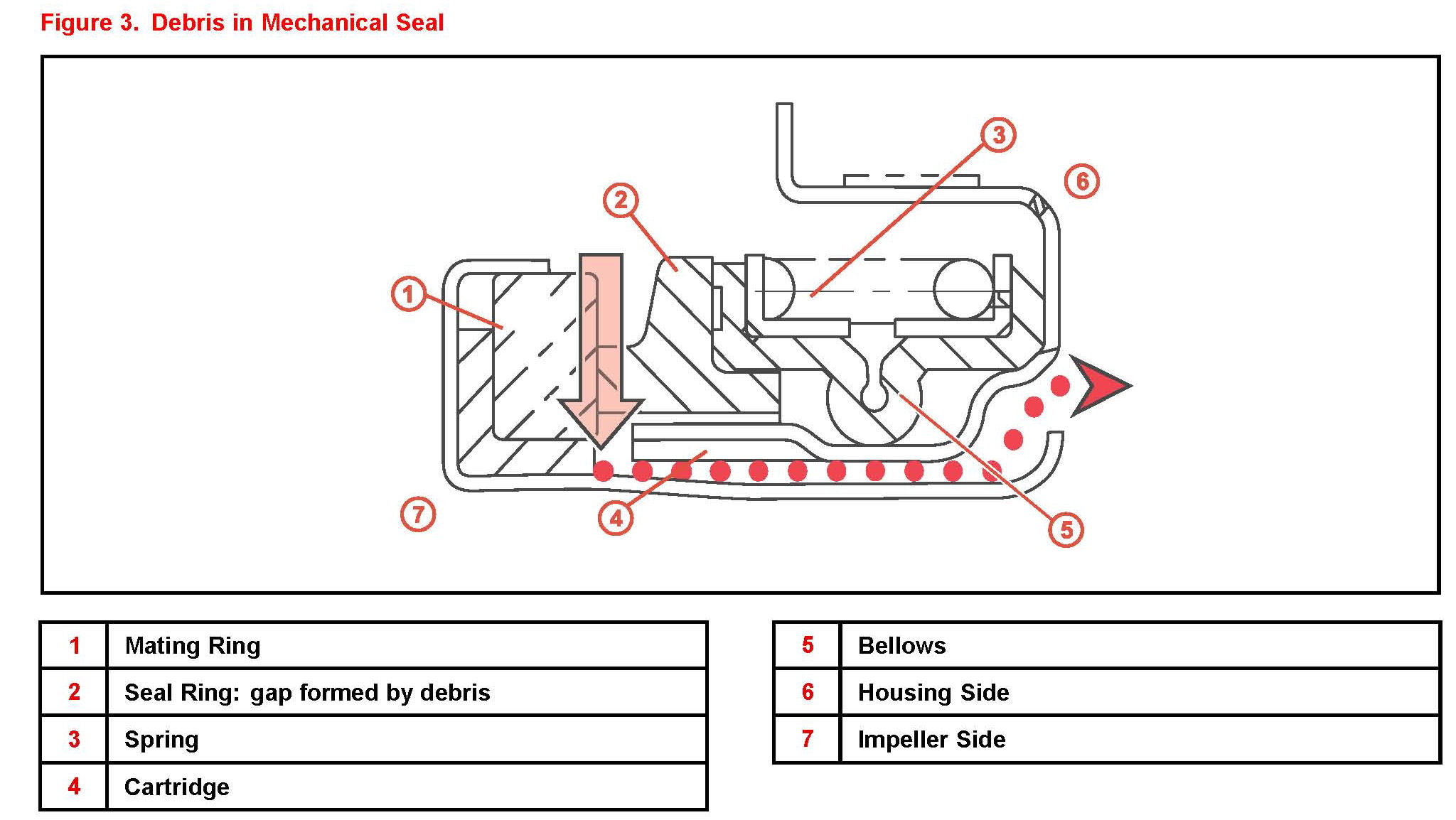 Figure 3. Debris in Mechanical Seal

3
6
2
1
7
4
5

| 1 | Mating Ring |
|---|---|
| 2 | Seal Ring: gap formed by debris |
| 3 | Spring |
| 4 | Cartridge |

| 5 | Bellows |
|---|---|
| 6 | Housing Side |
| 7 | Impeller Side |