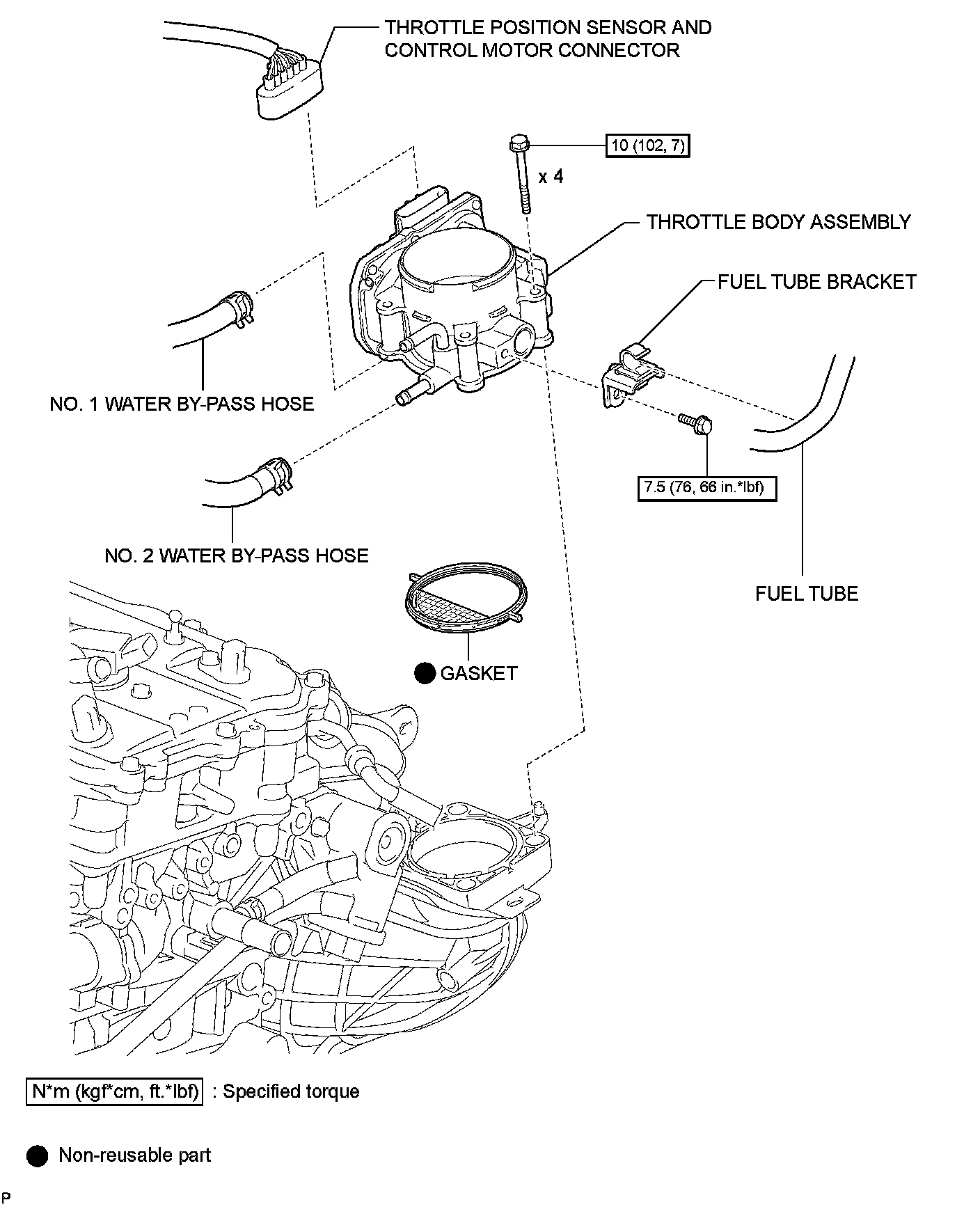 THROTTLE POSITION SENSOR AND CONTROL MOTOR CONNECTOR

10 (102, 7)

x 4

THROTTLE BODY ASSEMBLY

FUEL TUBE BRACKET

NO. 1 WATER BY-PASS HOSE

7.5 (76, 66 in.*lbf)

NO. 2 WATER BY-PASS HOSE

FUEL TUBE

GASKET

N*m (kgf*cm, ft.*lbf) : Specified torque

Non-reusable part

P