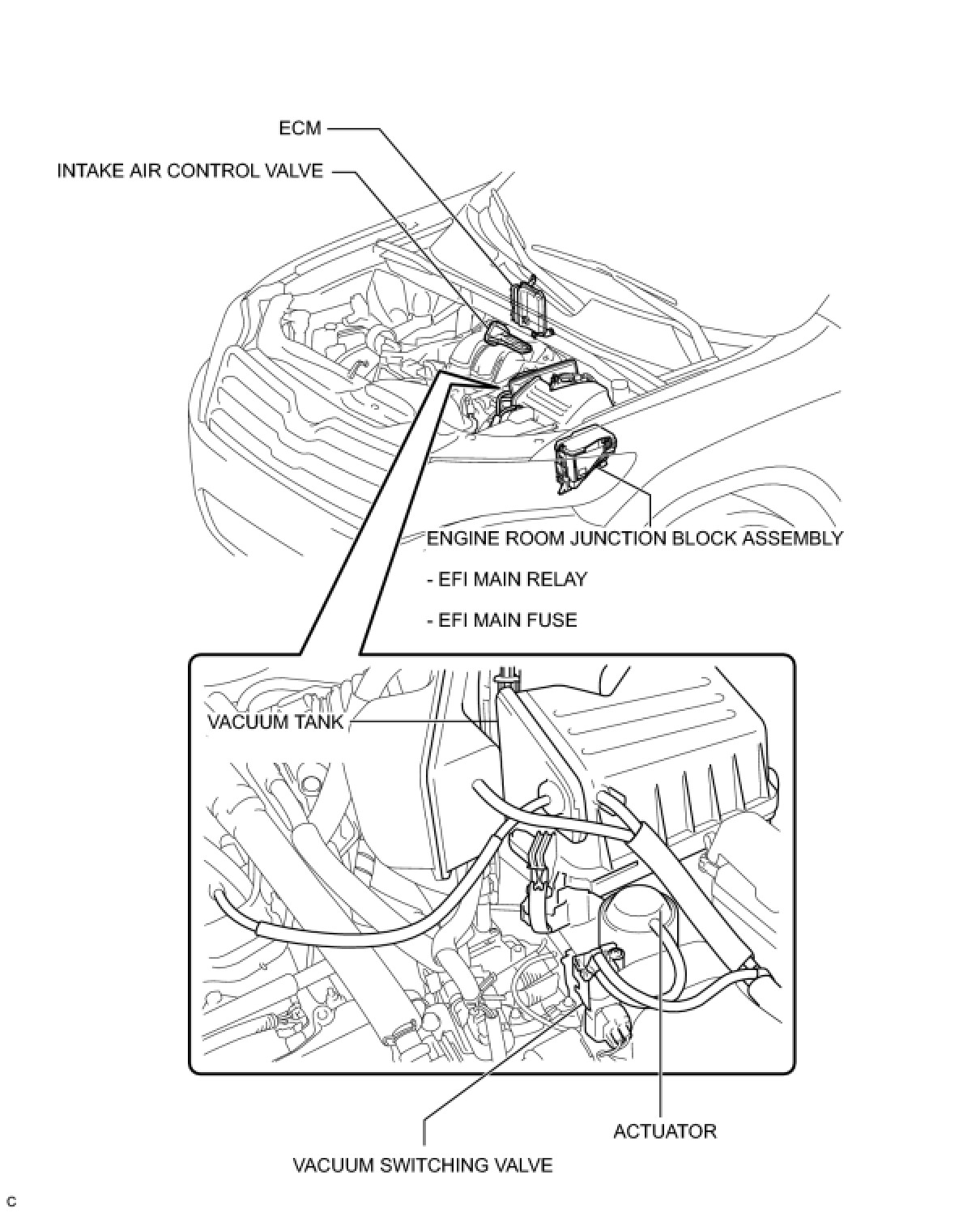 ECM

INTAKE AIR CONTROL VALVE

ENGINE ROOM JUNCTION BLOCK ASSEMBLY

- EFI MAIN RELAY

- EFI MAIN FUSE

VACUUM TANK

ACTUATOR

VACUUM SWITCHING VALVE

C