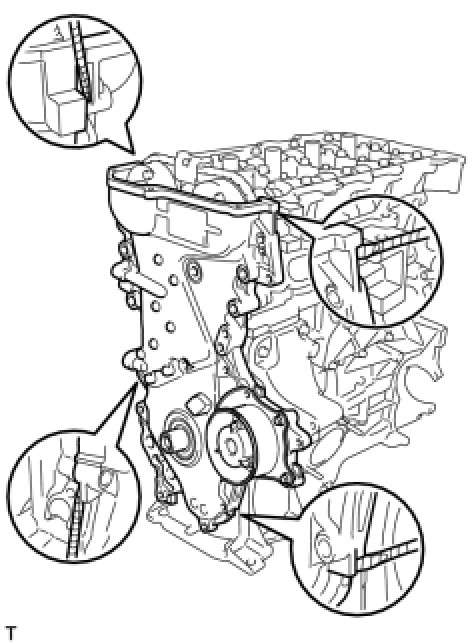 T