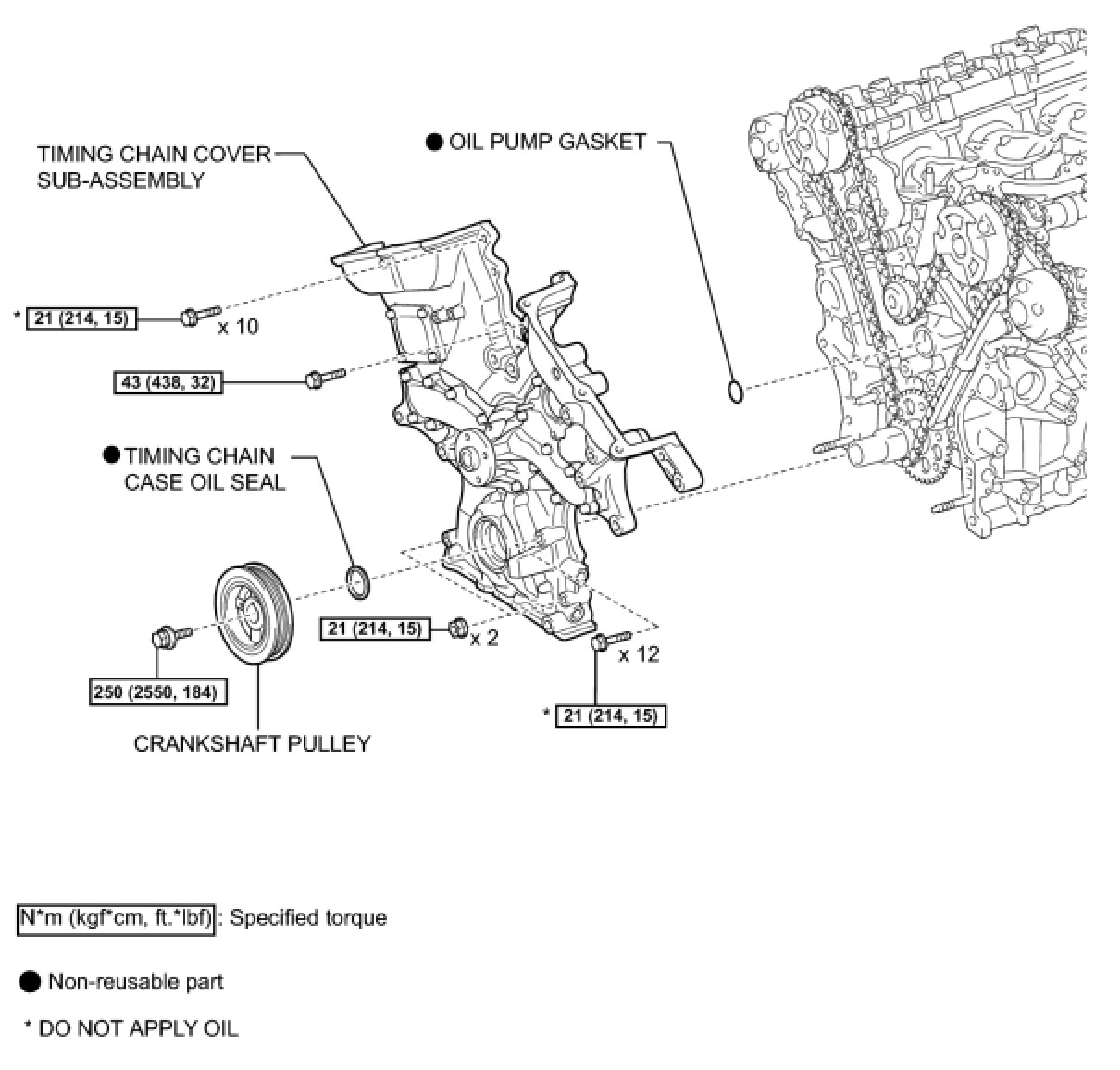 TIMING CHAIN COVER SUB-ASSEMBLY

● OIL PUMP GASKET

* 21 (214, 15) x 10

43 (438, 32)

● TIMING CHAIN CASE OIL SEAL

21 (214, 15) x 2

x 12

250 (2550, 184)

* 21 (214, 15)

CRANKSHAFT PULLEY

N*m (kgf*cm, ft.*lbf) : Specified torque

● Non-reusable part

* DO NOT APPLY OIL