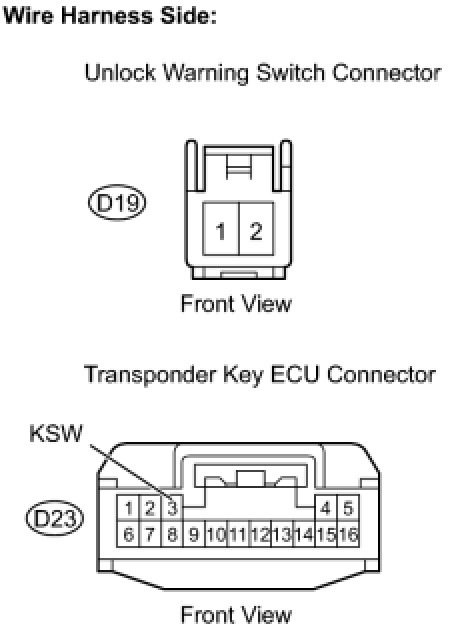 Wire Harness Side:

Unlock Warning Switch Connector

D19

1 2

Front View

Transponder Key ECU Connector

KSW

D23

1 2 3 4 5
6 7 8 9 10 11 12 13 14 15 16

Front View