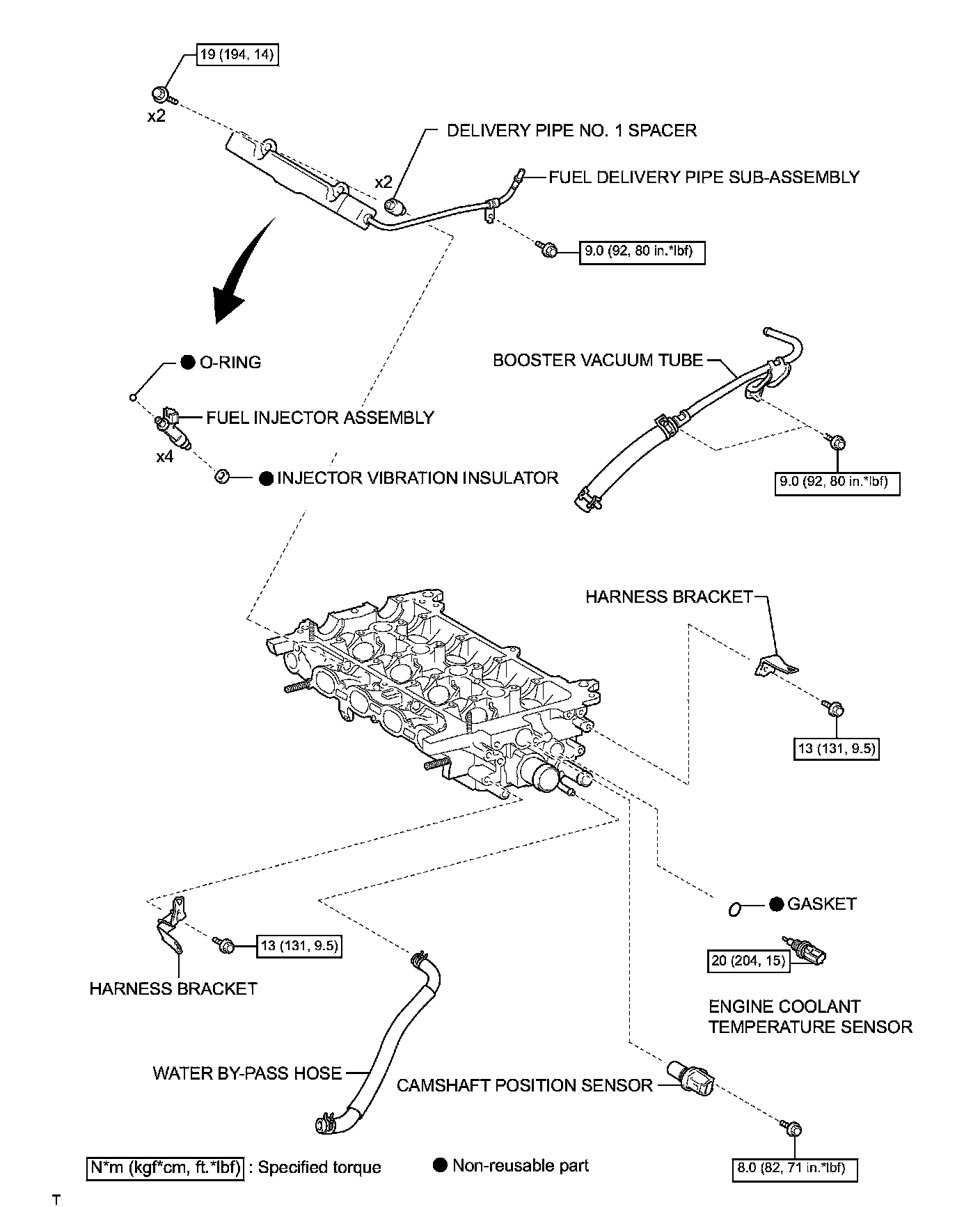 19 (194, 14)

x2

DELIVERY PIPE NO. 1 SPACER

x2

FUEL DELIVERY PIPE SUB-ASSEMBLY

9.0 (92, 80 in.*lbf)

● O-RING

FUEL INJECTOR ASSEMBLY

x4

● INJECTOR VIBRATION INSULATOR

BOOSTER VACUUM TUBE

9.0 (92, 80 in.*lbf)

HARNESS BRACKET

13 (131, 9.5)

● GASKET

20 (204, 15)

ENGINE COOLANT TEMPERATURE SENSOR

13 (131, 9.5)

HARNESS BRACKET

WATER BY-PASS HOSE

CAMSHAFT POSITION SENSOR

8.0 (82, 71 in.*lbf)

N*m (kgf*cm, ft.*lbf) : Specified torque

● Non-reusable part

T