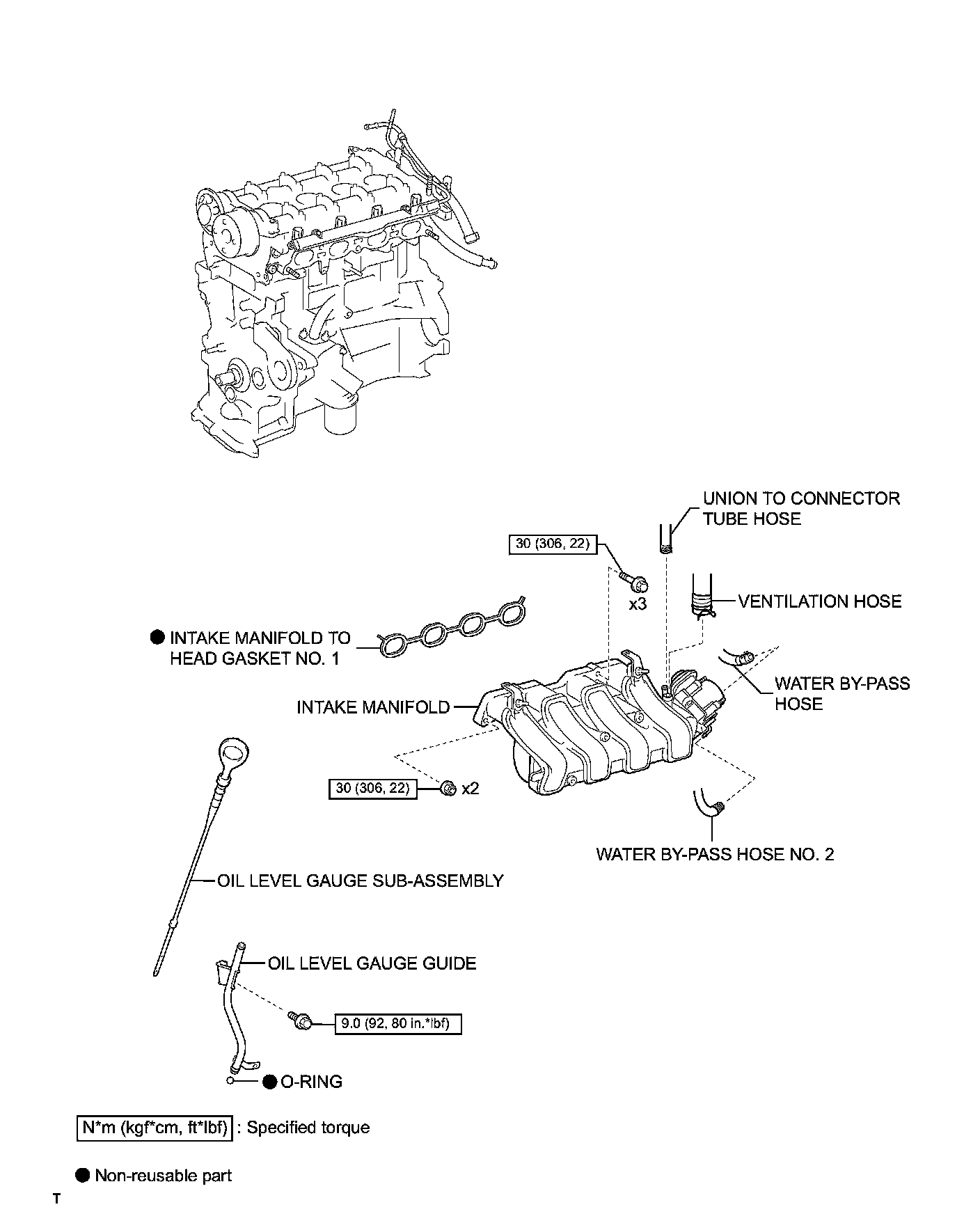 UNION TO CONNECTOR TUBE HOSE

30 (306, 22)

x3

VENTILATION HOSE

● INTAKE MANIFOLD TO HEAD GASKET NO. 1

WATER BY-PASS HOSE

INTAKE MANIFOLD

30 (306, 22)

x2

WATER BY-PASS HOSE NO. 2

OIL LEVEL GAUGE SUB-ASSEMBLY

OIL LEVEL GAUGE GUIDE

9.0 (92, 80 in.*lbf)

● O-RING

N*m (kgf*cm, ft*lbf) : Specified torque

● Non-reusable part

T