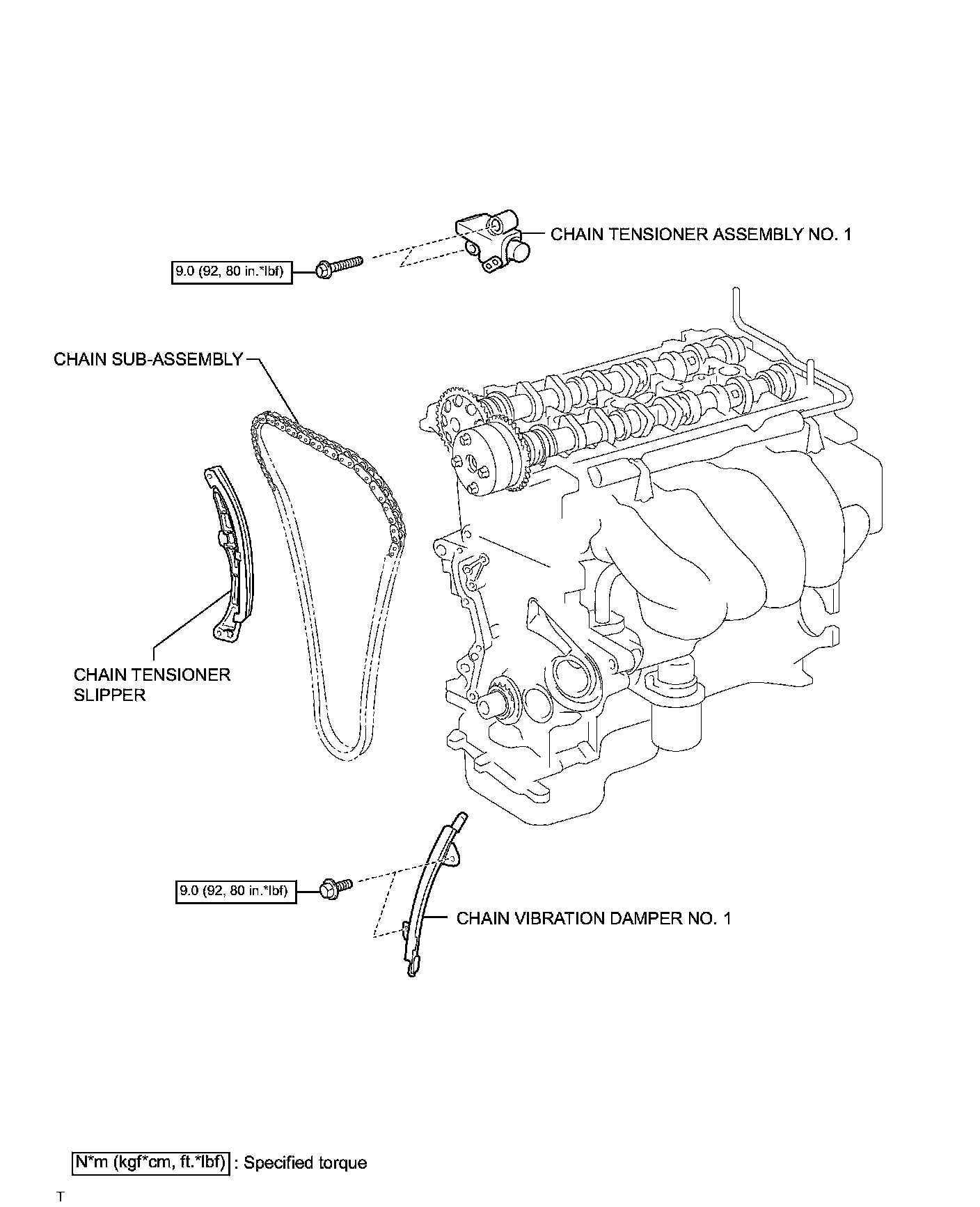 CHAIN TENSIONER ASSEMBLY NO. 1

9.0 (92, 80 in.*lbf)

CHAIN SUB-ASSEMBLY

CHAIN TENSIONER SLIPPER

9.0 (92, 80 in.*lbf)

CHAIN VIBRATION DAMPER NO. 1

N*m (kgf*cm, ft.*lbf) : Specified torque

T