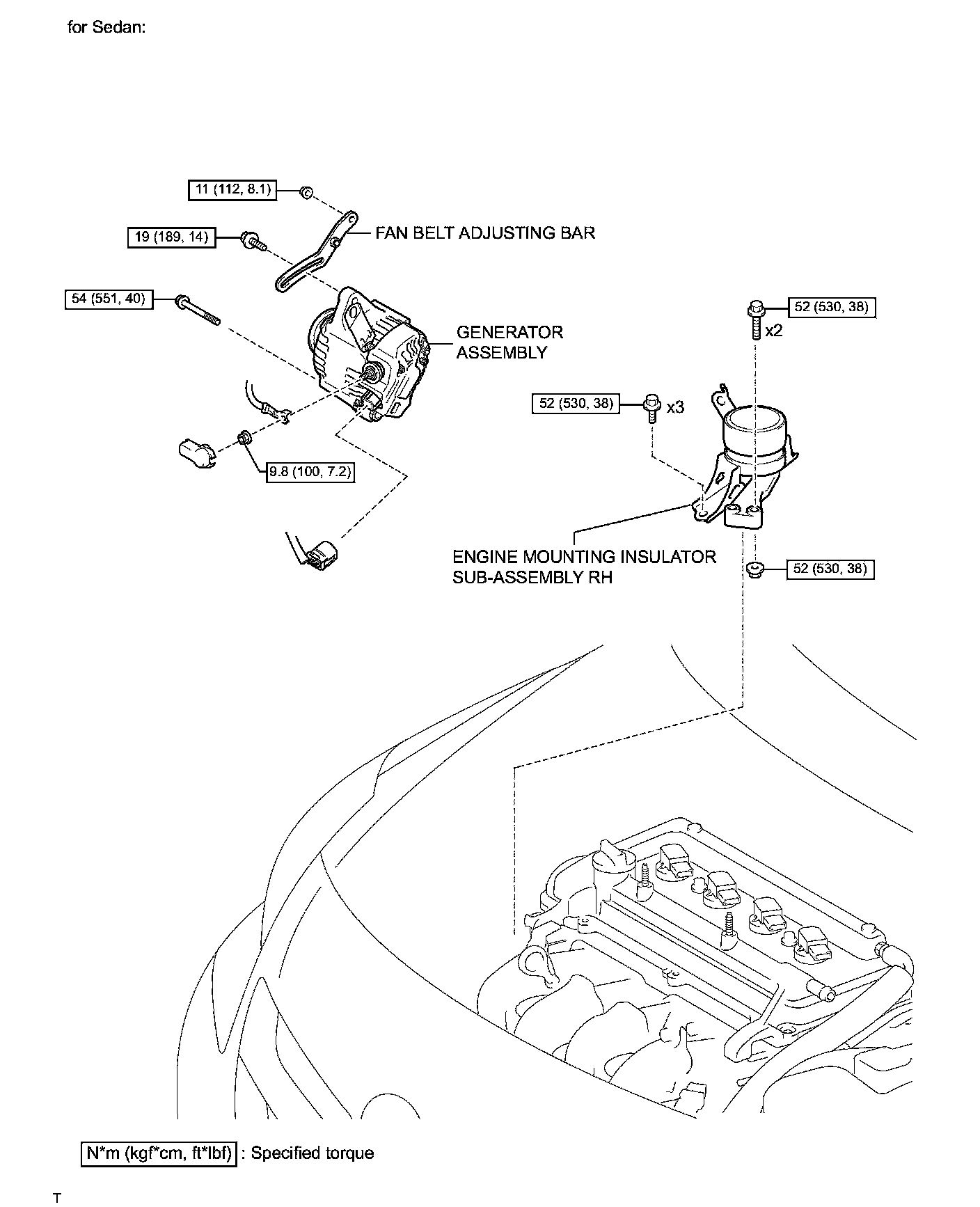 for Sedan:

11 (112, 8.1)

19 (189, 14)

FAN BELT ADJUSTING BAR

54 (551, 40)

GENERATOR ASSEMBLY

52 (530, 38)

x2

52 (530, 38)

x3

9.8 (100, 7.2)

ENGINE MOUNTING INSULATOR SUB-ASSEMBLY RH

52 (530, 38)

N*m (kgf*cm, ft*lbf) : Specified torque

T