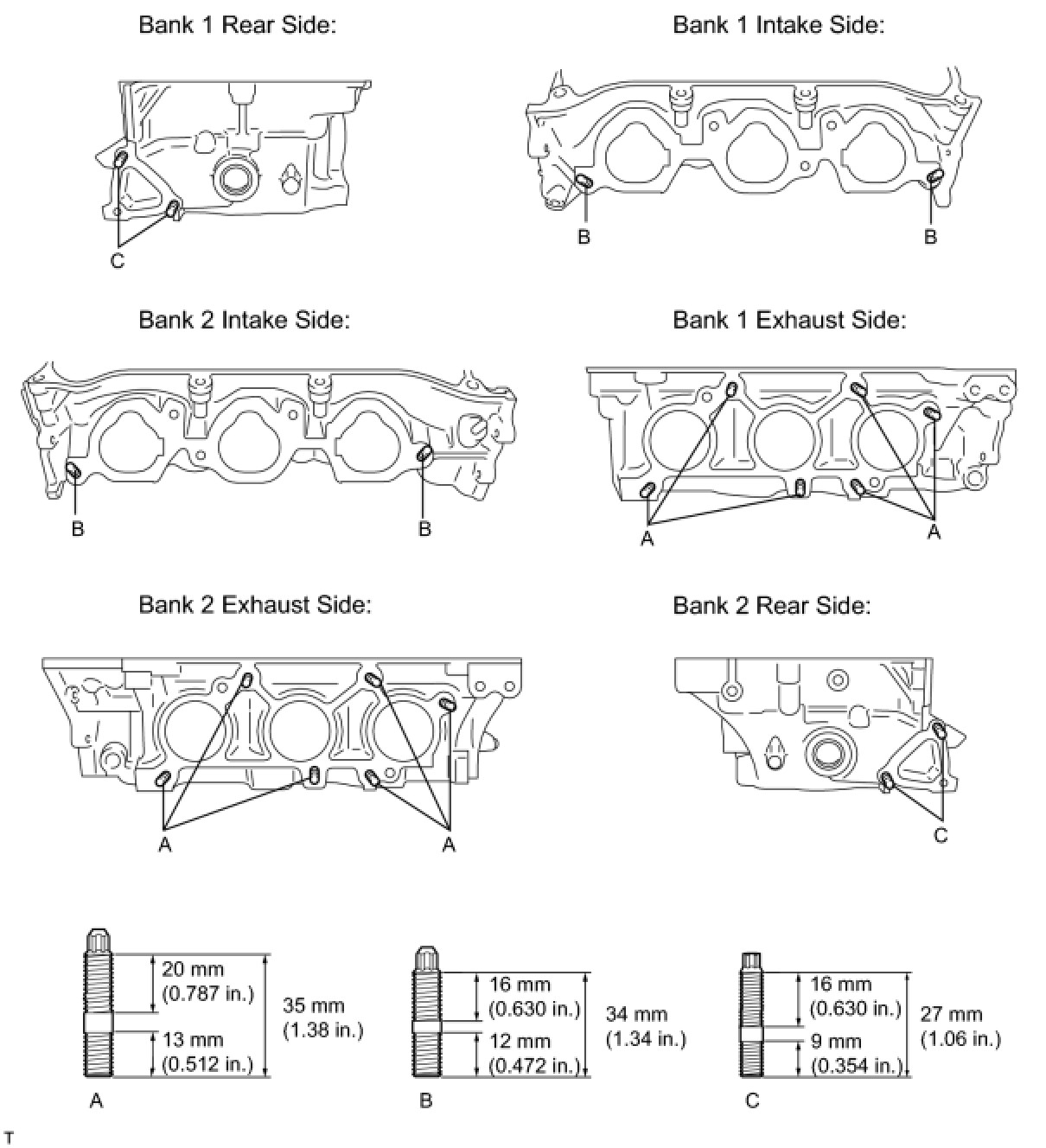 Bank 1 Rear Side:

C

Bank 1 Intake Side:

B

B

Bank 2 Intake Side:

B

B

Bank 1 Exhaust Side:

A

A

Bank 2 Exhaust Side:

A

A

Bank 2 Rear Side:

C

20 mm (0.787 in.)

13 mm (0.512 in.)

35 mm (1.38 in.)

A

16 mm (0.630 in.)

12 mm (0.472 in.)

34 mm (1.34 in.)

B

16 mm (0.630 in.)

9 mm (0.354 in.)

27 mm (1.06 in.)

C

T