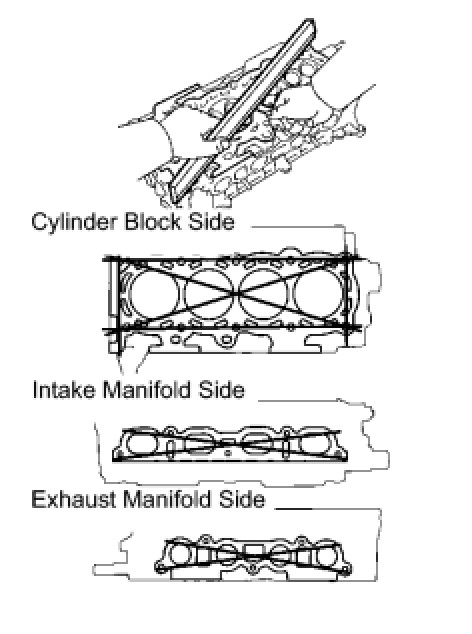 Cylinder Block Side

Intake Manifold Side

Exhaust Manifold Side