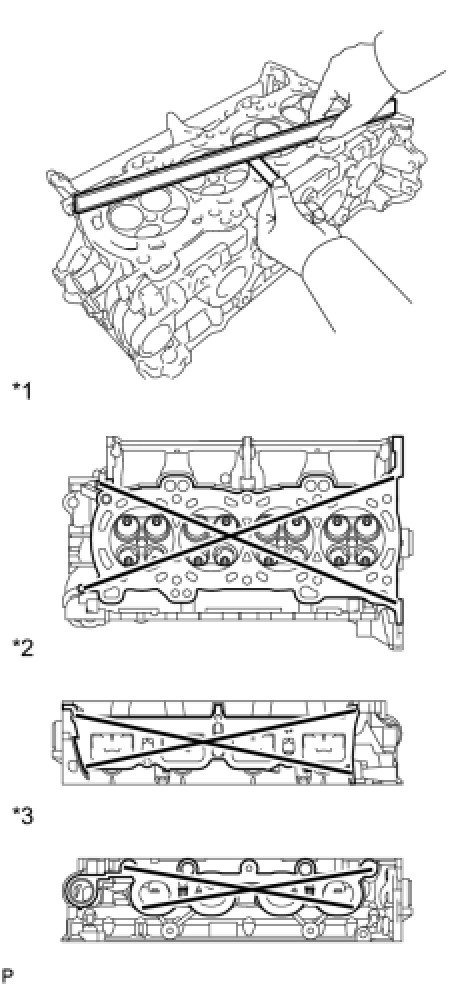 *1

*2

*3

P