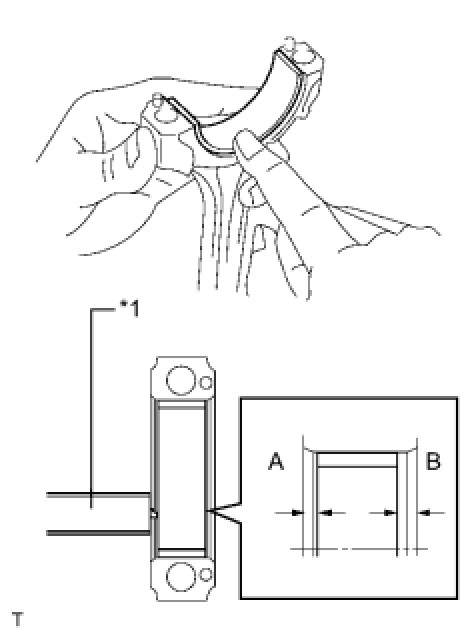 *1

A

B

T