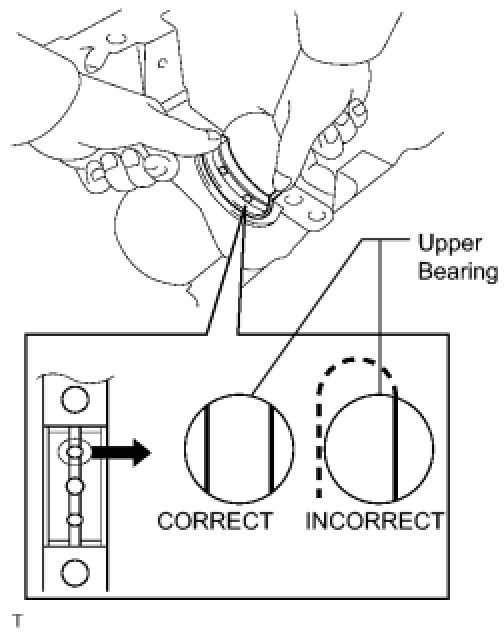 Upper Bearing

CORRECT

INCORRECT

T