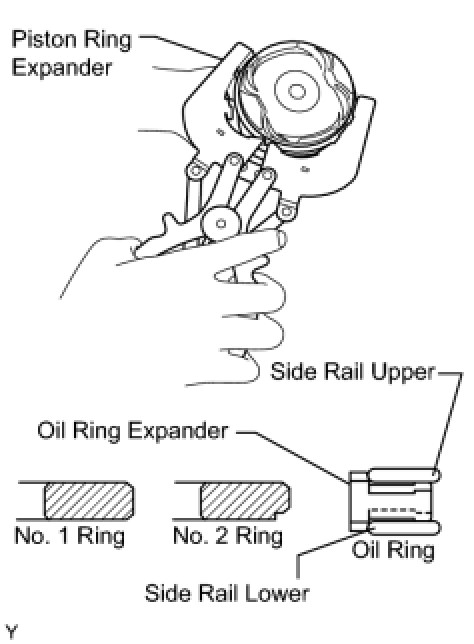 Piston Ring Expander

Side Rail Upper

Oil Ring Expander

No. 1 Ring

No. 2 Ring

Oil Ring

Side Rail Lower

Y