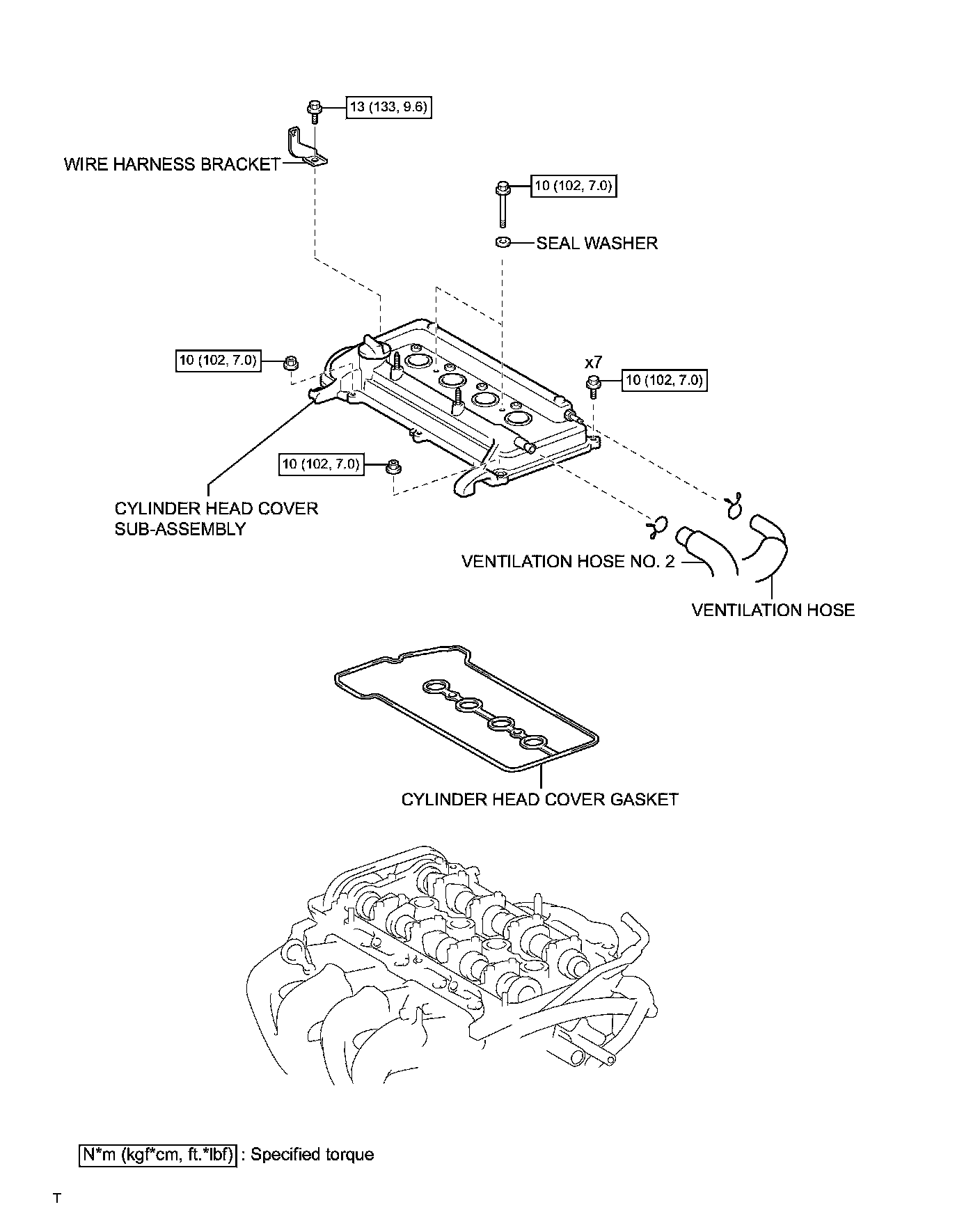 13 (133, 9.6)

WIRE HARNESS BRACKET

10 (102, 7.0)

SEAL WASHER

10 (102, 7.0)

x7

10 (102, 7.0)

10 (102, 7.0)

CYLINDER HEAD COVER SUB-ASSEMBLY

VENTILATION HOSE NO. 2

VENTILATION HOSE

CYLINDER HEAD COVER GASKET

N*m (kgf*cm, ft.*lbf) : Specified torque

T