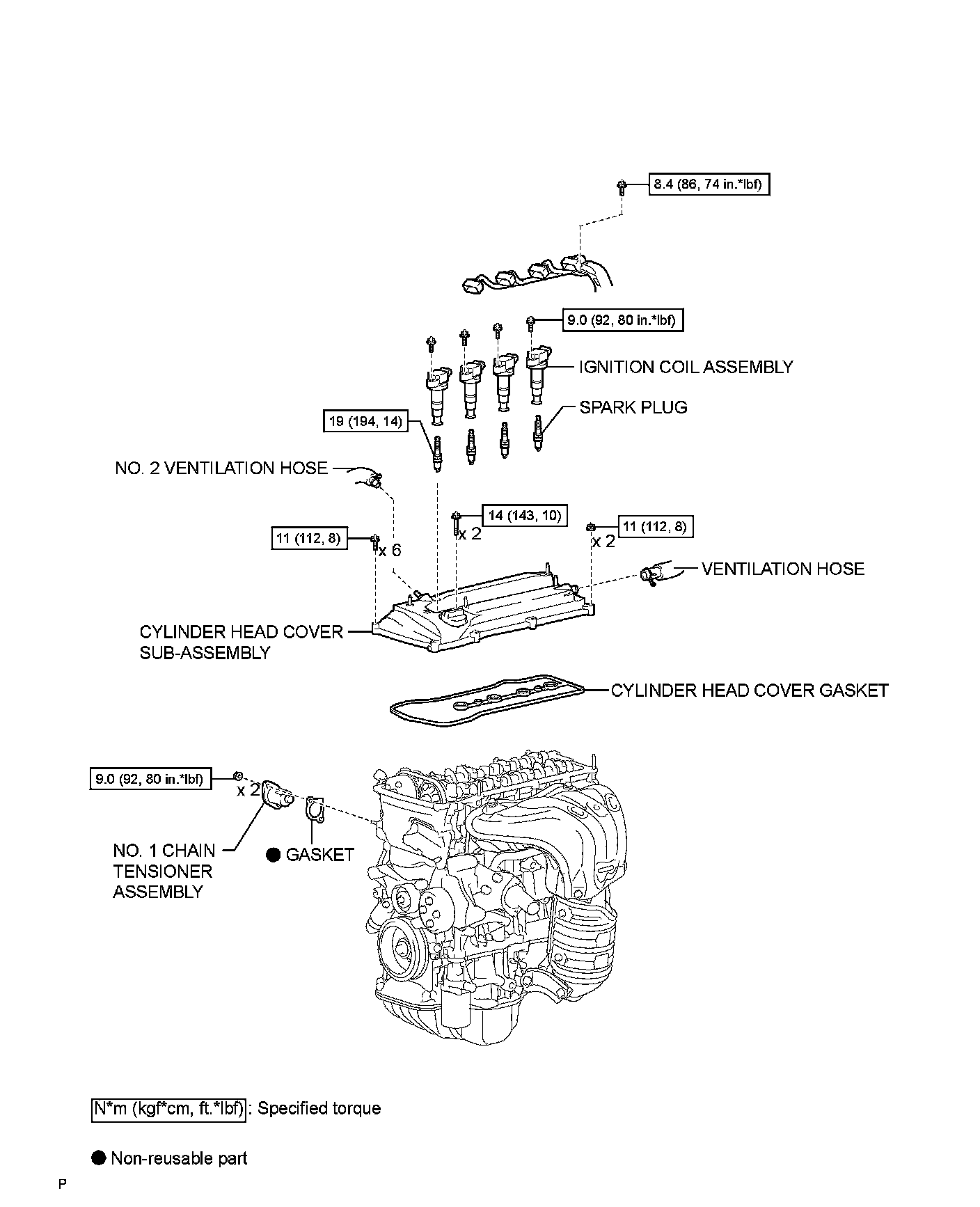 8.4 (86, 74 in.*lbf)

9.0 (92, 80 in.*lbf)

IGNITION COIL ASSEMBLY

SPARK PLUG

19 (194, 14)

NO. 2 VENTILATION HOSE

14 (143, 10)

x 2

11 (112, 8)

x 6

11 (112, 8)

x 2

VENTILATION HOSE

CYLINDER HEAD COVER SUB-ASSEMBLY

CYLINDER HEAD COVER GASKET

9.0 (92, 80 in.*lbf)

x 2

NO. 1 CHAIN TENSIONER ASSEMBLY

● GASKET

N*m (kgf*cm, ft.*lbf) : Specified torque

● Non-reusable part

P