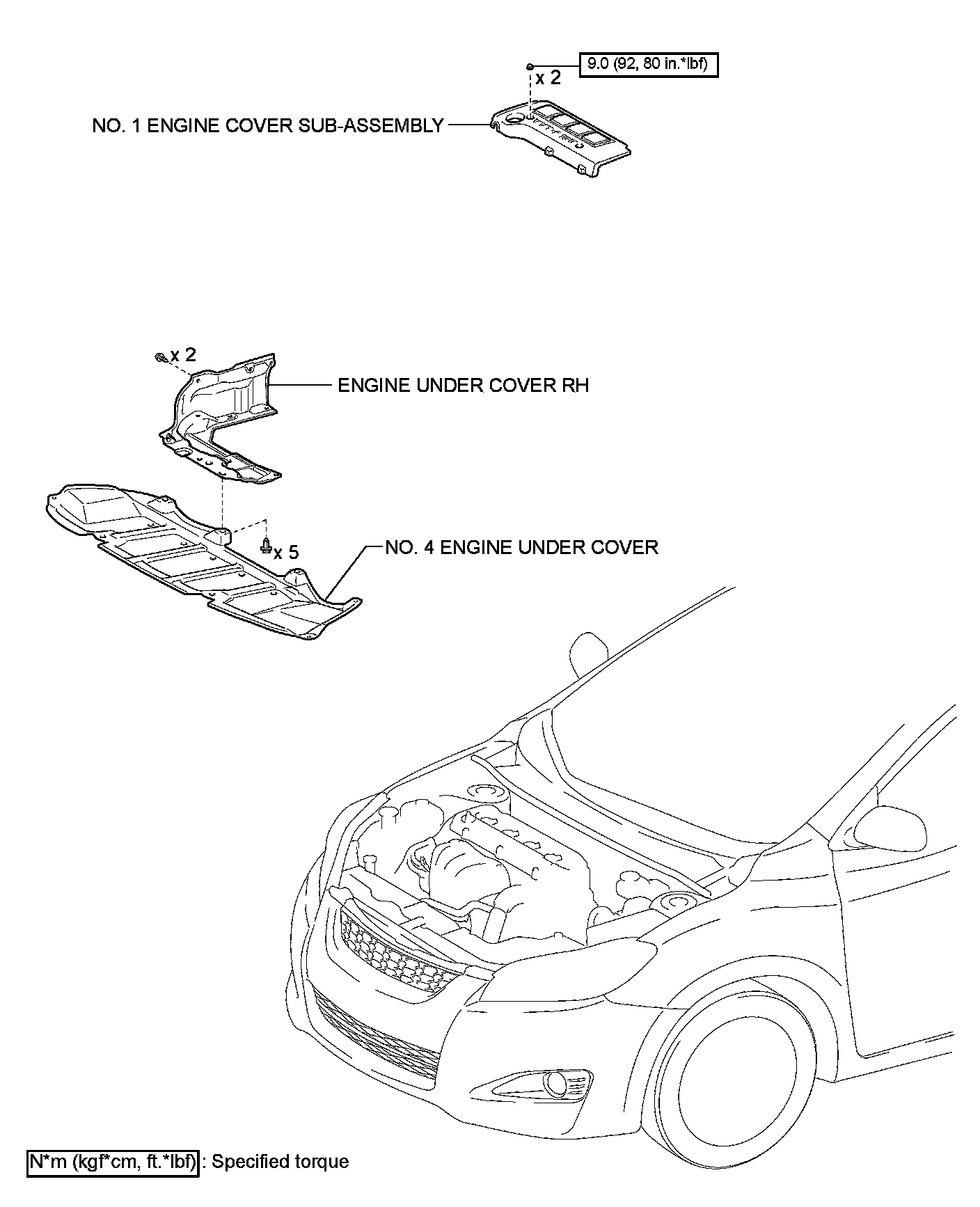 9.0 (92, 80 in.*lbf)

x 2

NO. 1 ENGINE COVER SUB-ASSEMBLY

x 2

ENGINE UNDER COVER RH

x 5

NO. 4 ENGINE UNDER COVER

N*m (kgf*cm, ft.*lbf) : Specified torque