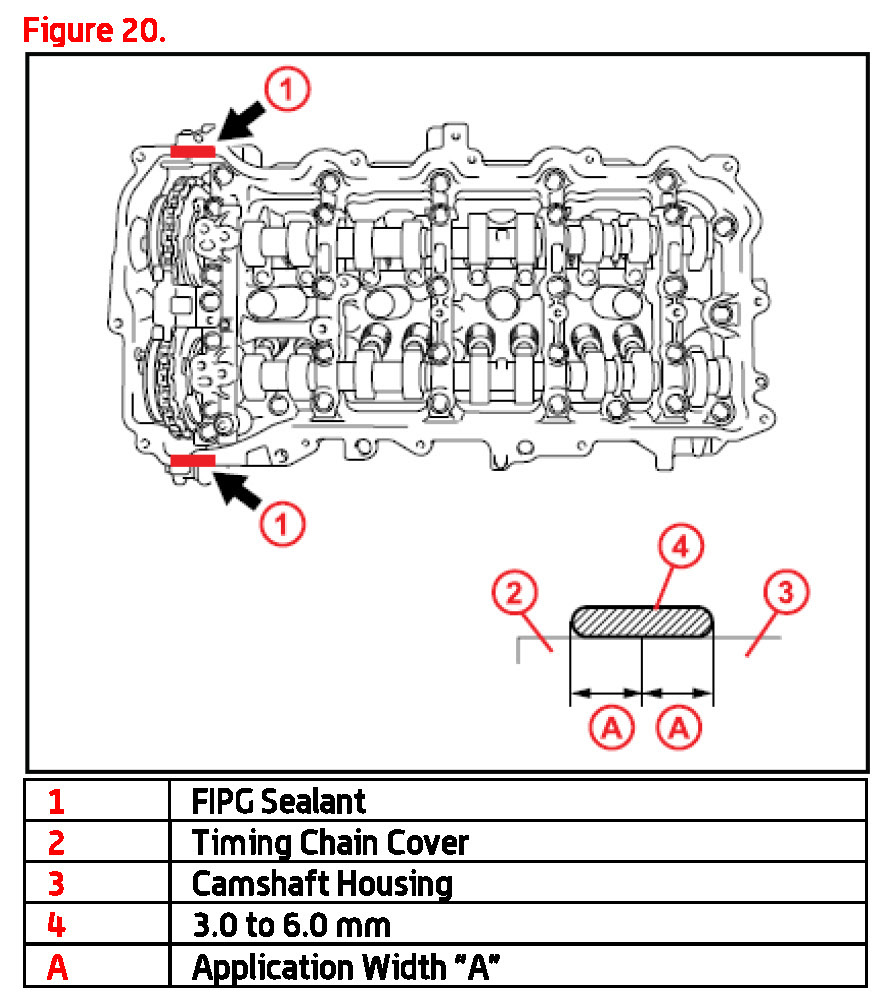 Figure 20.

1

1

4

2

3

A

A

| 1 | FIPG Sealant |
|---|---|
| 2 | Timing Chain Cover |
| 3 | Camshaft Housing |
| 4 | 3.0 to 6.0 mm |
| A | Application Width "A" |