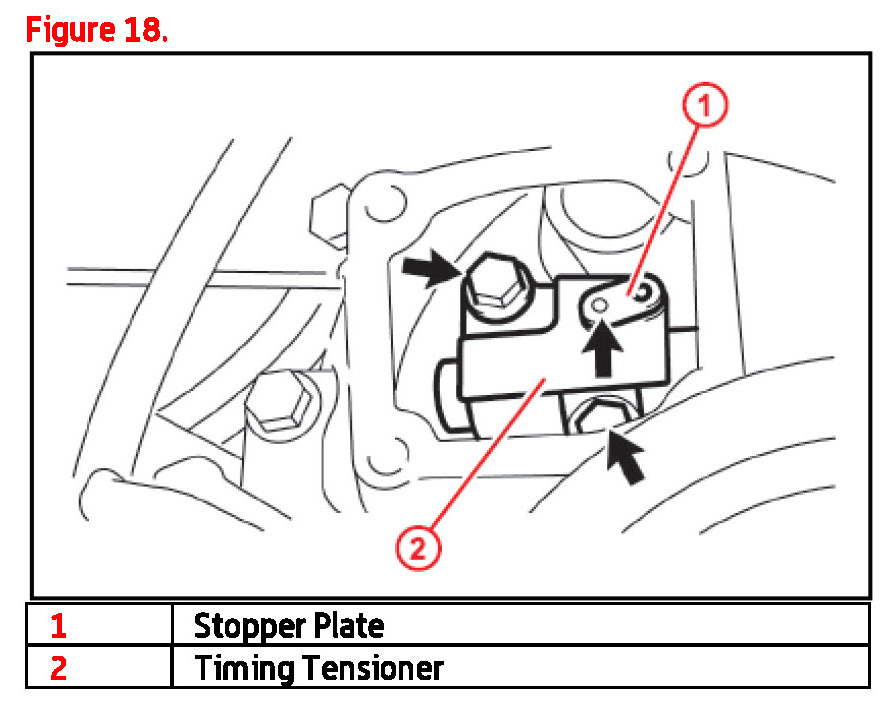 Figure 18.

1

2

| 1 | Stopper Plate |
|---|---|
| 2 | Timing Tensioner |