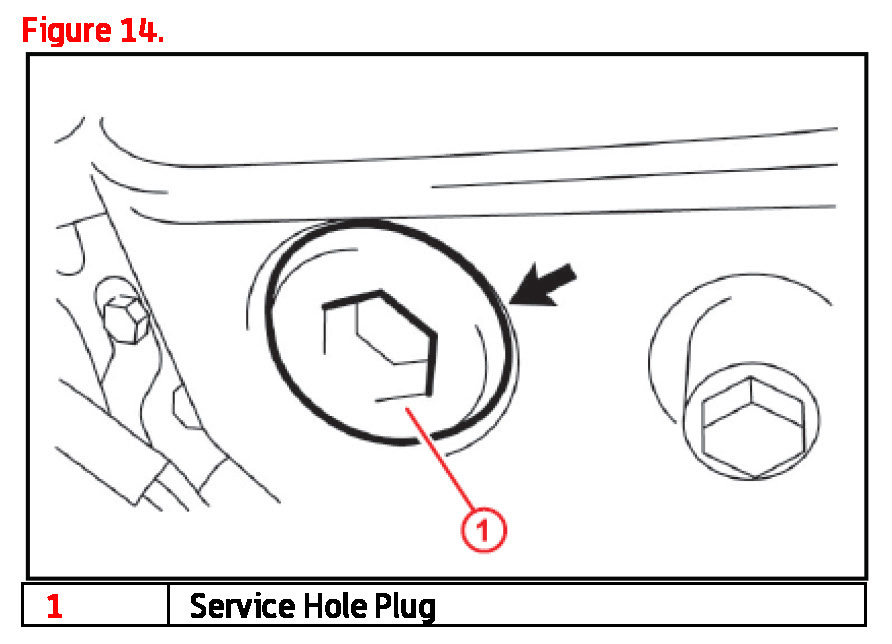 Figure 14.

1

| 1 | Service Hole Plug |
|---|---|