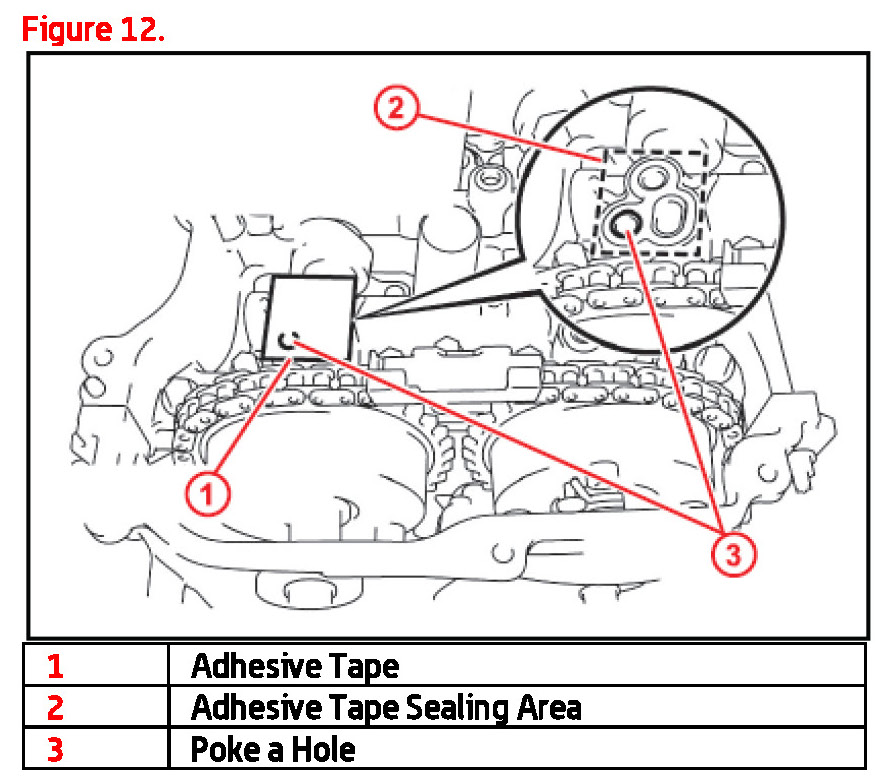 Figure 12.

2

1

3

| 1 | Adhesive Tape |
|---|---|
| 2 | Adhesive Tape Sealing Area |
| 3 | Poke a Hole |