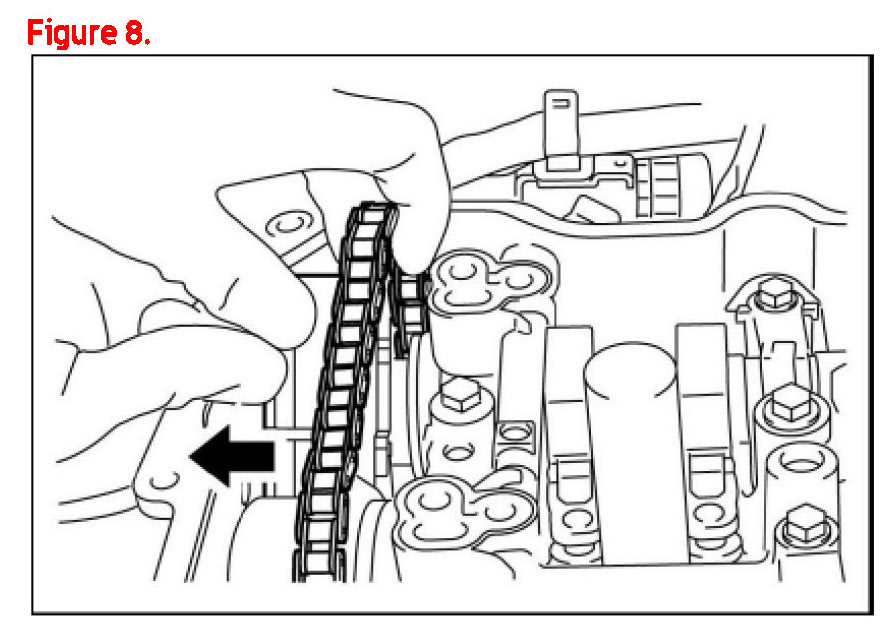 Figure 8.