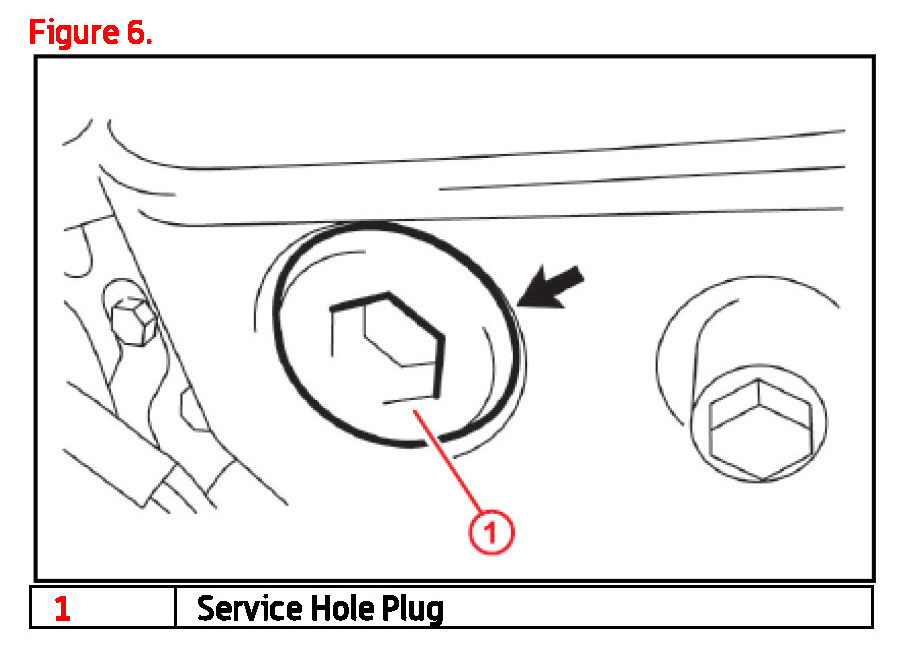 Figure 6.

1

| 1 | Service Hole Plug |
|---|---|