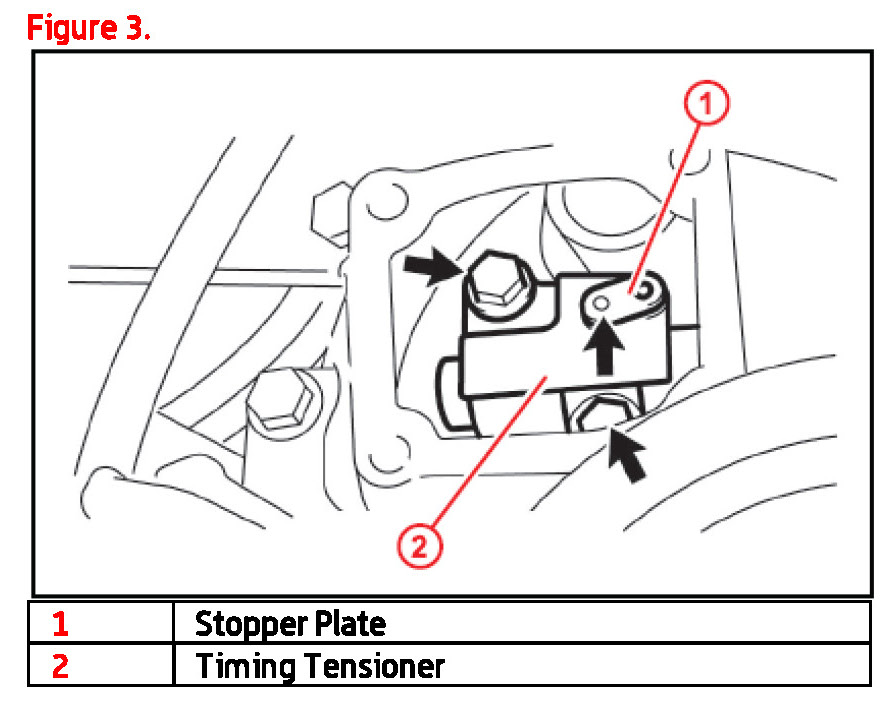 Figure 3.

1

2

| 1 | Stopper Plate |
|---|---|
| 2 | Timing Tensioner |